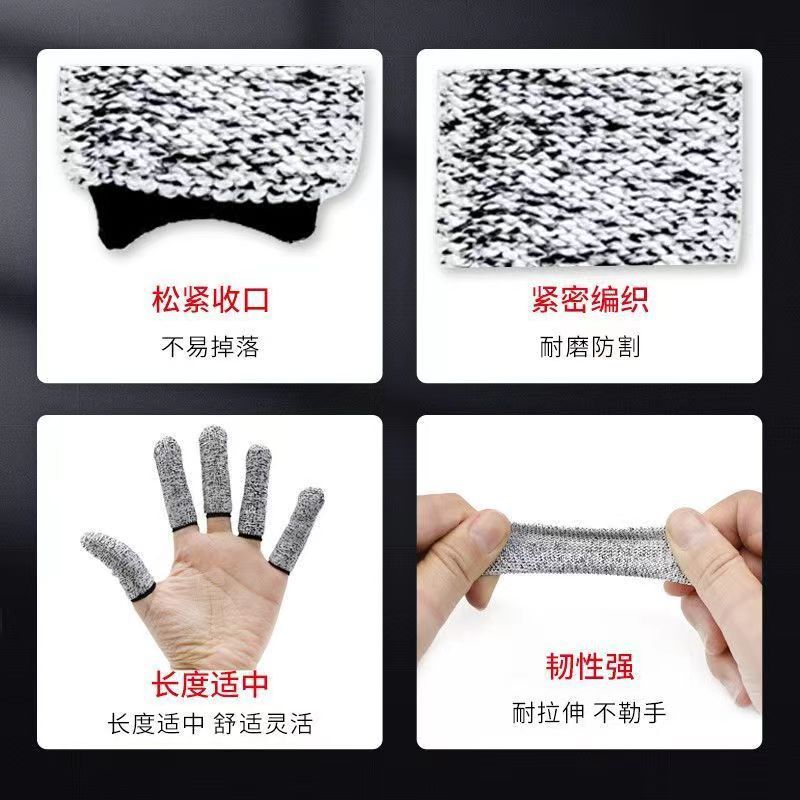 松紧收口
不易掉落

紧密编织
耐磨防割

长度适中
长度适中 舒适灵活

韧性强
耐拉伸 不勒手