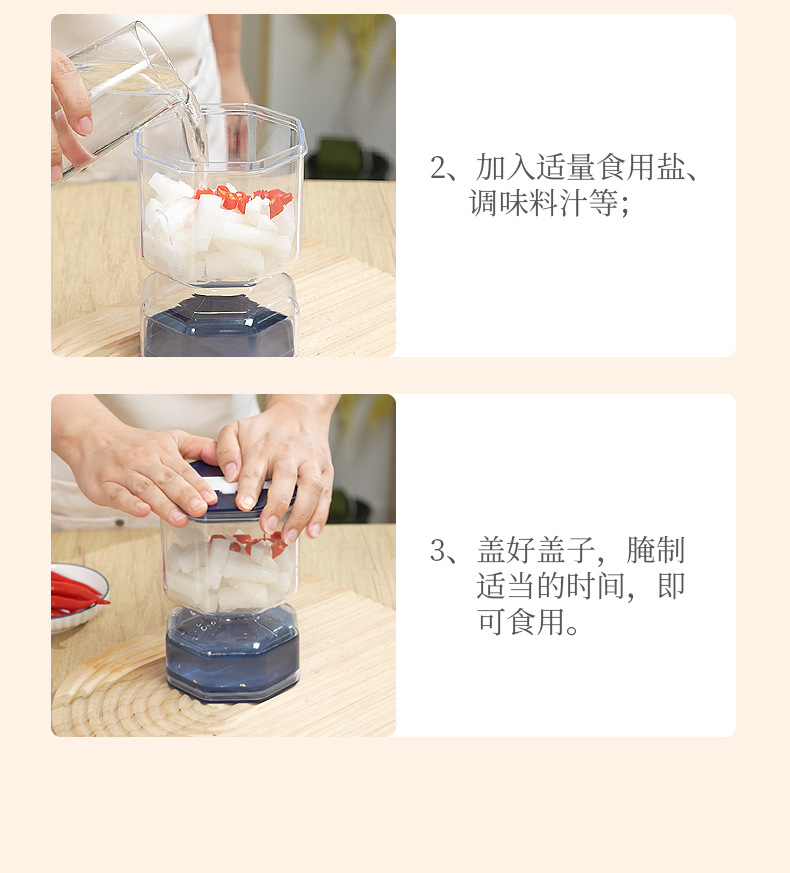 2、加入适量食用盐、调味料汁等；

3、盖好盖子，腌制适当的时间，即可食用。