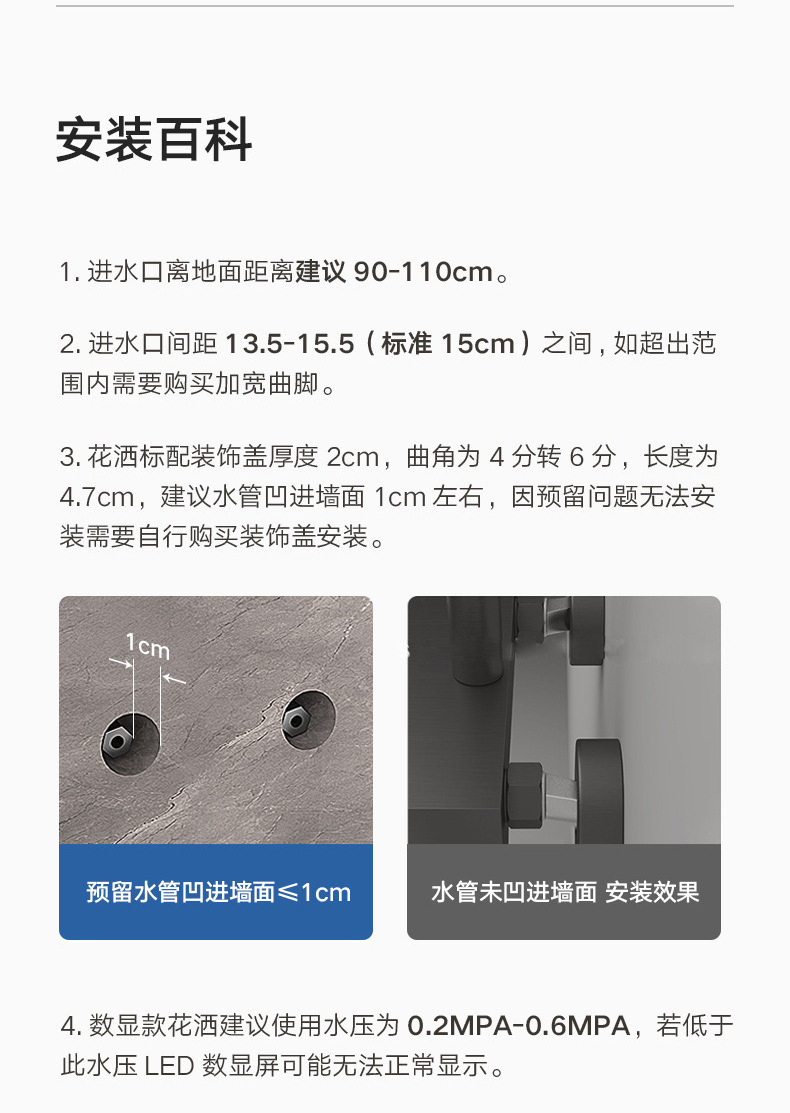 安装百科

1. 进水口离地面距离建议 90-110cm。

2. 进水口间距 13.5-15.5（标准 15cm）之间，如超出范围内需要购买加宽曲脚。

3. 花洒标配装饰盖厚度 2cm，曲角为 4 分转 6 分，长度为 4.7cm，建议水管凹进墙面 1cm 左右，因预留问题无法安装需要自行购买装饰盖安装。

1cm

预留水管凹进墙面≤1cm

水管未凹进墙面 安装效果

4. 数显款花洒建议使用水压为 0.2MPA-0.6MPA，若低于此水压 LED 数显屏可能无法正常显示。