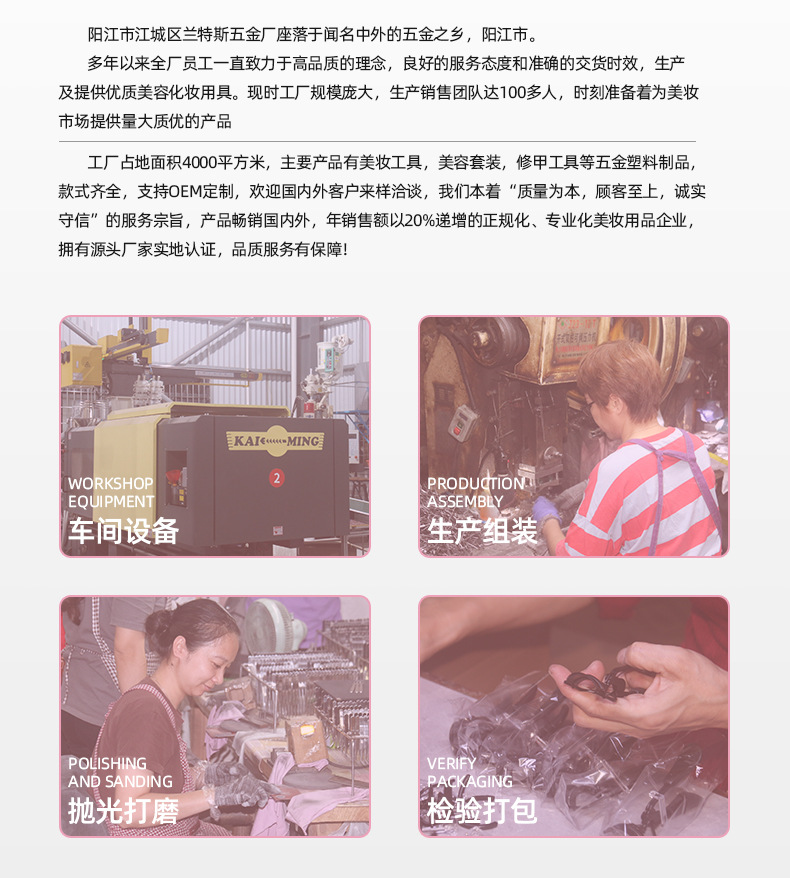 阳江市江城区兰特斯五金厂座落于闻名中外的五金之乡，阳江市。

多年以来全厂员工一直致力于高品质的理念，良好的服务态度和准确的交货时效，生产及提供优质美容化妆用具。现时工厂规模庞大，生产销售团队达100多人，时刻准备着为美妆市场提供量大质优的产品

工厂占地面积4000平方米，主要产品有美妆工具，美容套装，修甲工具等五金塑料制品，款式齐全，支持OEM定制，欢迎国内外客户来样洽谈，我们本着“质量为本，顾客至上，诚实守信”的服务宗旨，产品畅销国内外，年销售额以20%递增的正规化、专业化美妆用品企业，拥有源头厂家实地认证，品质服务有保障!

KAI MING

2

WORKSHOP EQUIPMENT
车间设备

PRODUCTION ASSEMBLY
生产组装

POLISHING AND SANDING
抛光打磨

VERIFY PACKAGING
检验打包