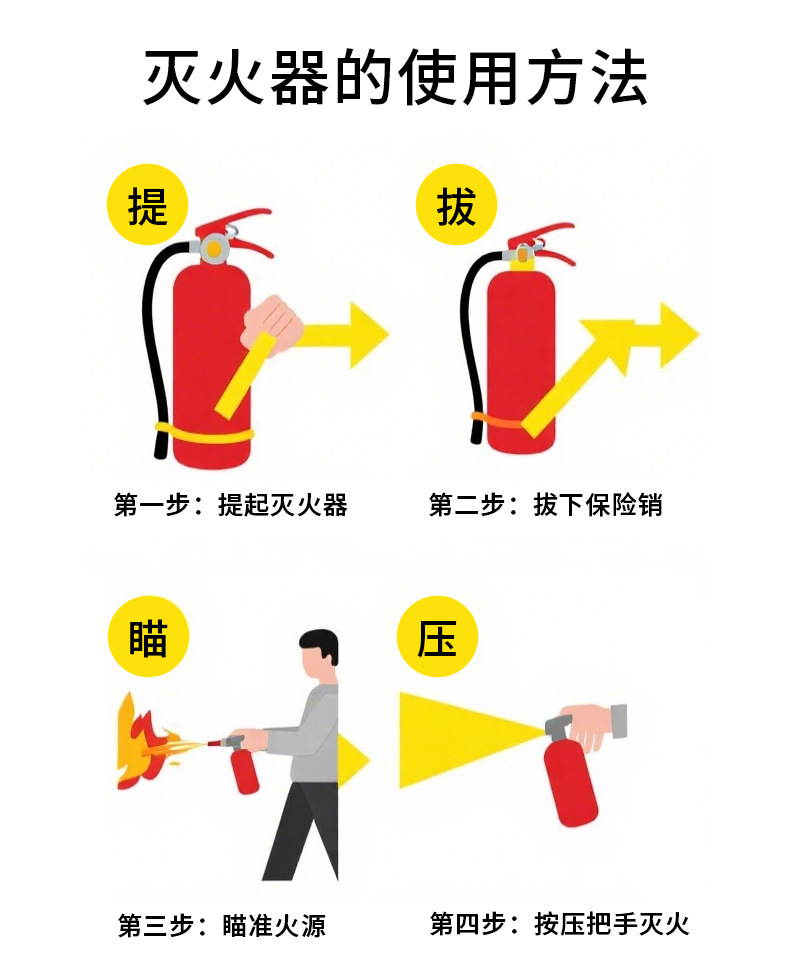 灭火器的使用方法

提

第一步：提起灭火器

拔

第二步：拔下保险销

瞄

第三步：瞄准火源

压

第四步：按压把手灭火