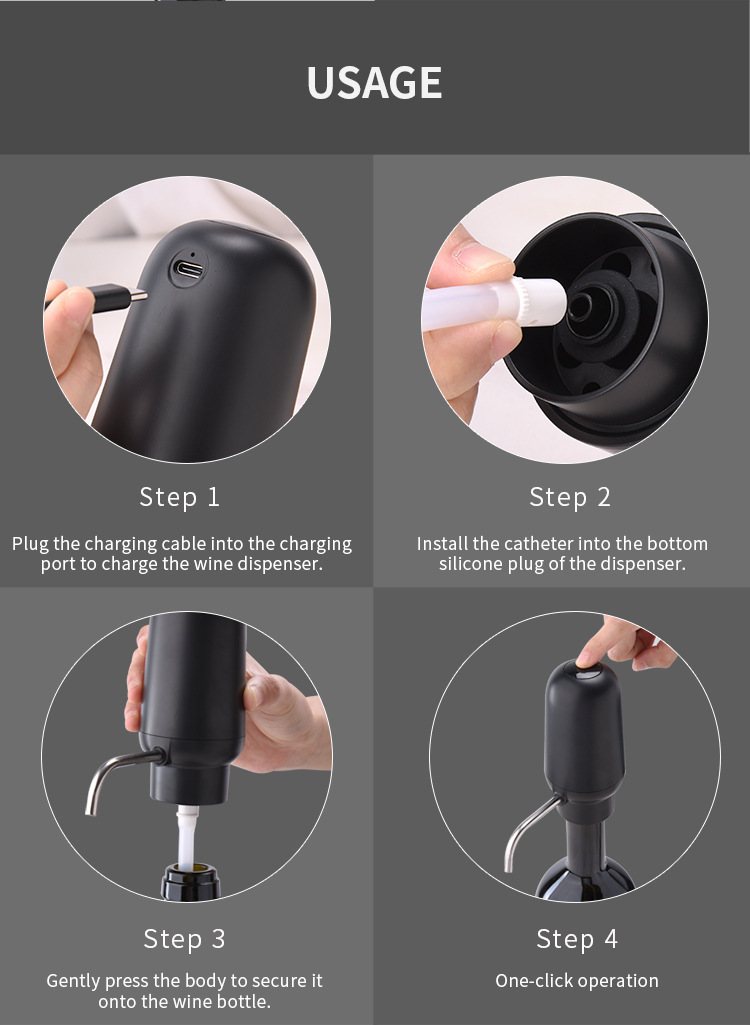 USAGE

Step 1

Plug the charging cable into the charging port to charge the wine dispenser.

Step 2

Install the catheter into the bottom silicone plug of the dispenser.

Step 3

Gently press the body to secure it onto the wine bottle.

Step 4

One-click operation