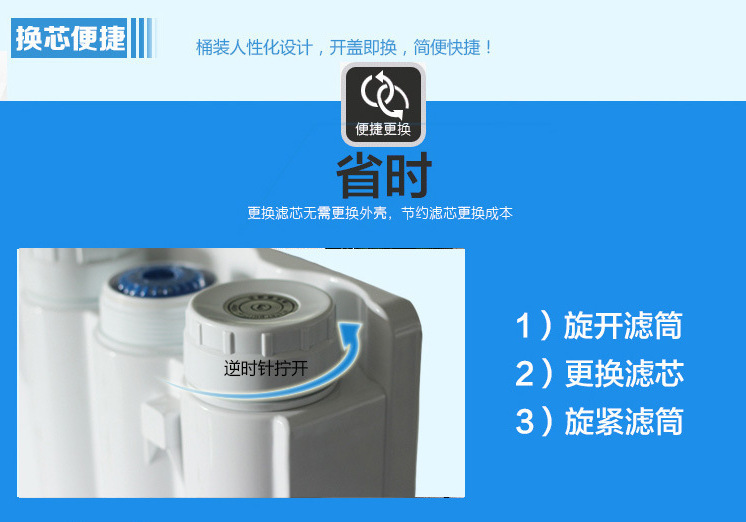 换芯便捷

桶装人性化设计，开盖即换，简便快捷！

便捷更换

省时

更换滤芯无需更换外壳，节约滤芯更换成本

逆时针拧开

1）旋开滤筒

2）更换滤芯

3）旋紧滤筒