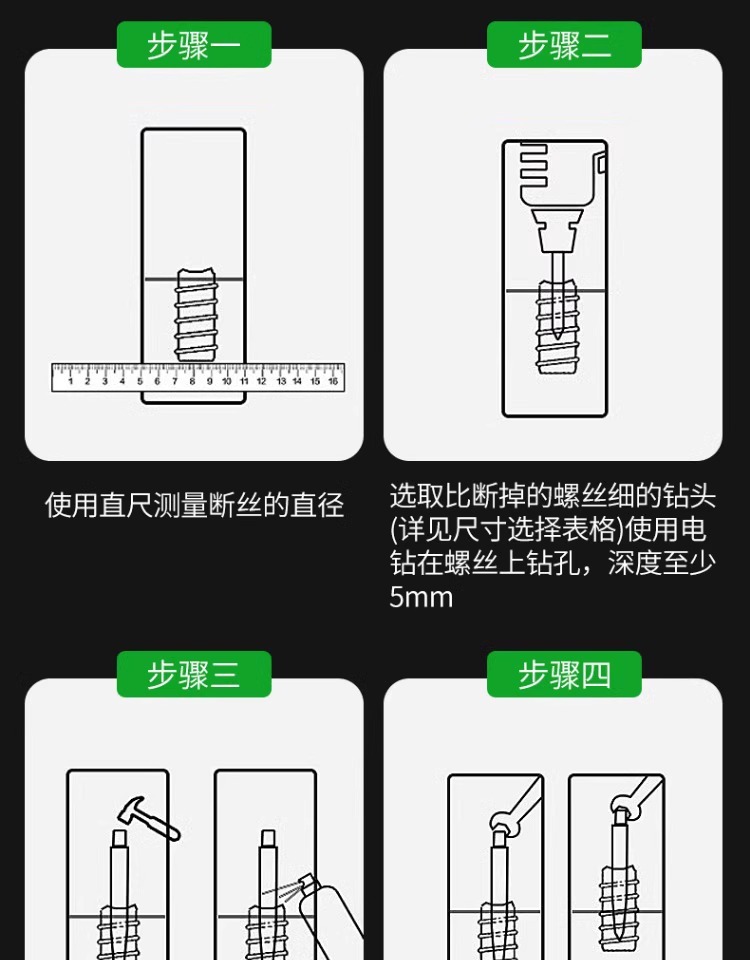 步骤一

1 2 3 4 5 6 7 8 9 10 11 12 13 14 15 16

使用直尺测量断丝的直径

步骤二

选取比断掉的螺丝细的钻头(详见尺寸选择表格)使用电钻在螺丝上钻孔，深度至少5mm

步骤三

步骤四