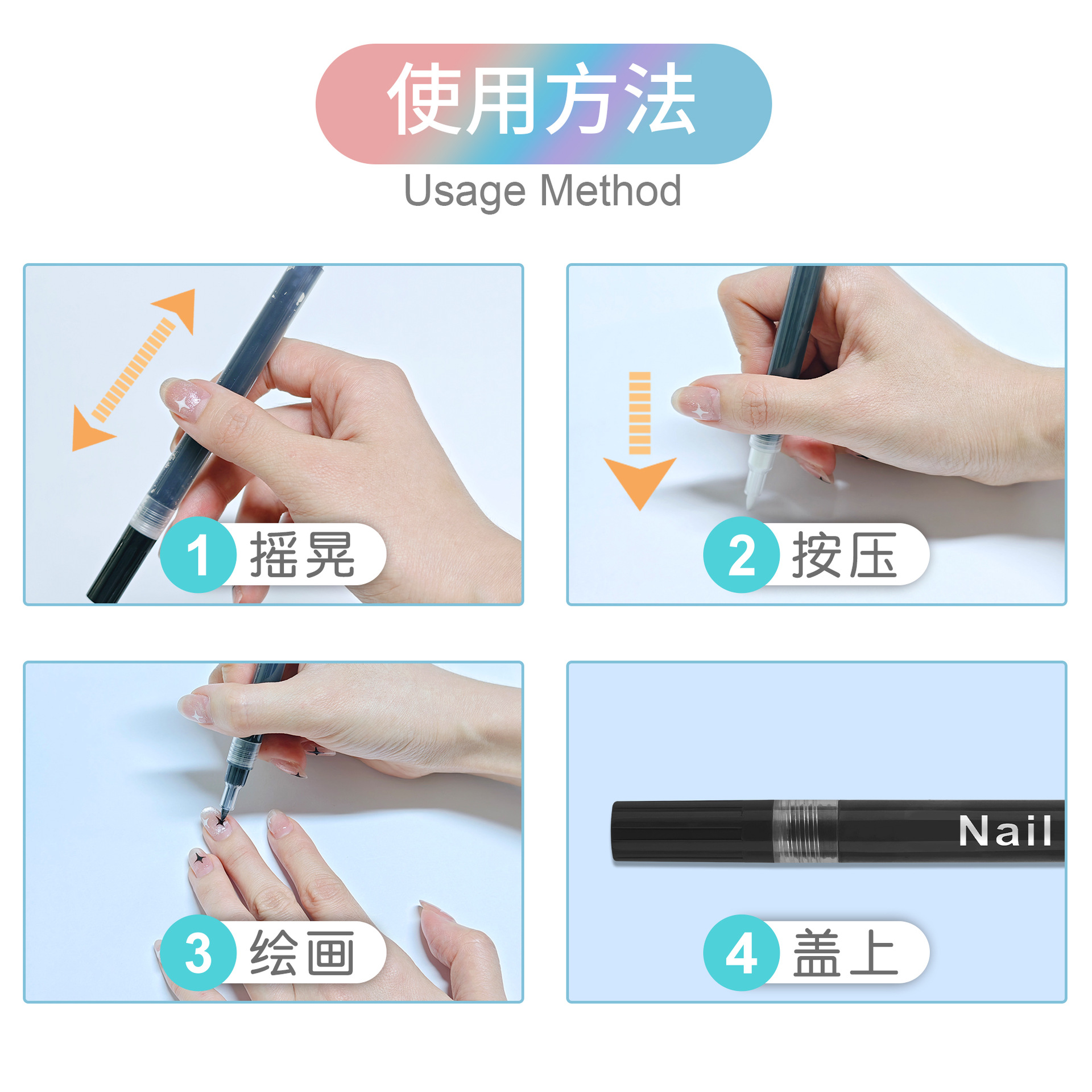 使用方法
Usage Method

1 摇晃

2 按压

3 绘画

Nail

4 盖上