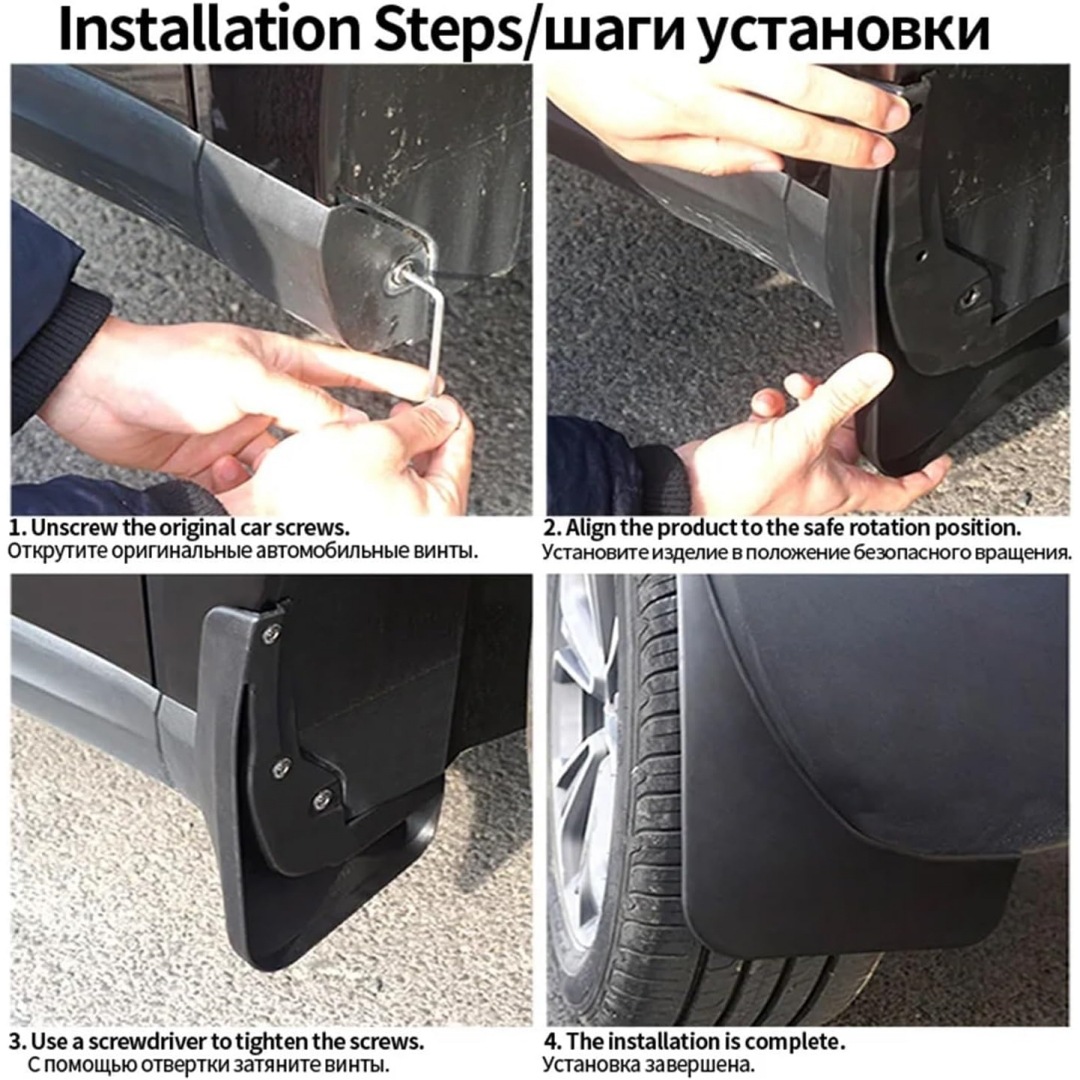 Installation Steps/шаги установки

1. Unscrew the original car screws.
Открутите оригинальные автомобильные винты.

2. Align the product to the safe rotation position.
Установите изделие в положение безопасного вращения.

3. Use a screwdriver to tighten the screws.
С помощью отвертки затяните винты.

4. The installation is complete.
Установка завершена.