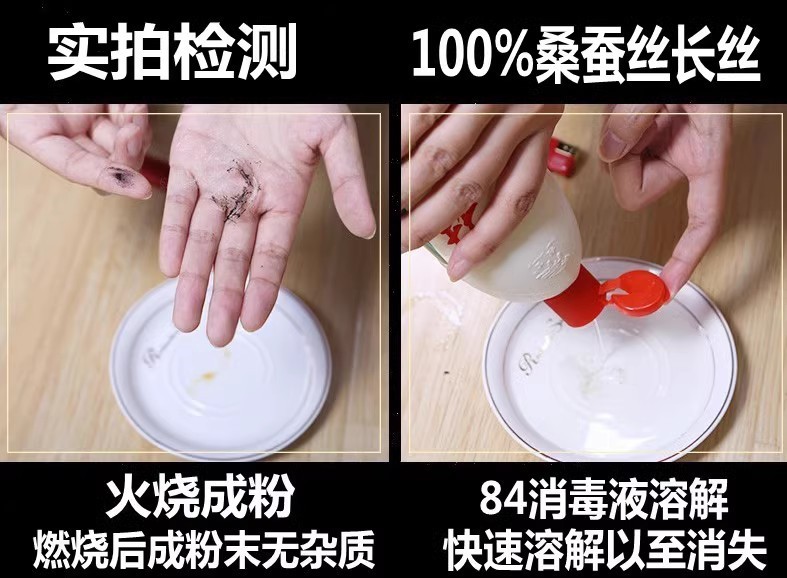 实拍检测

100%桑蚕丝长丝

火烧成粉
燃烧后成粉末无杂质

84消毒液溶解
快速溶解以至消失