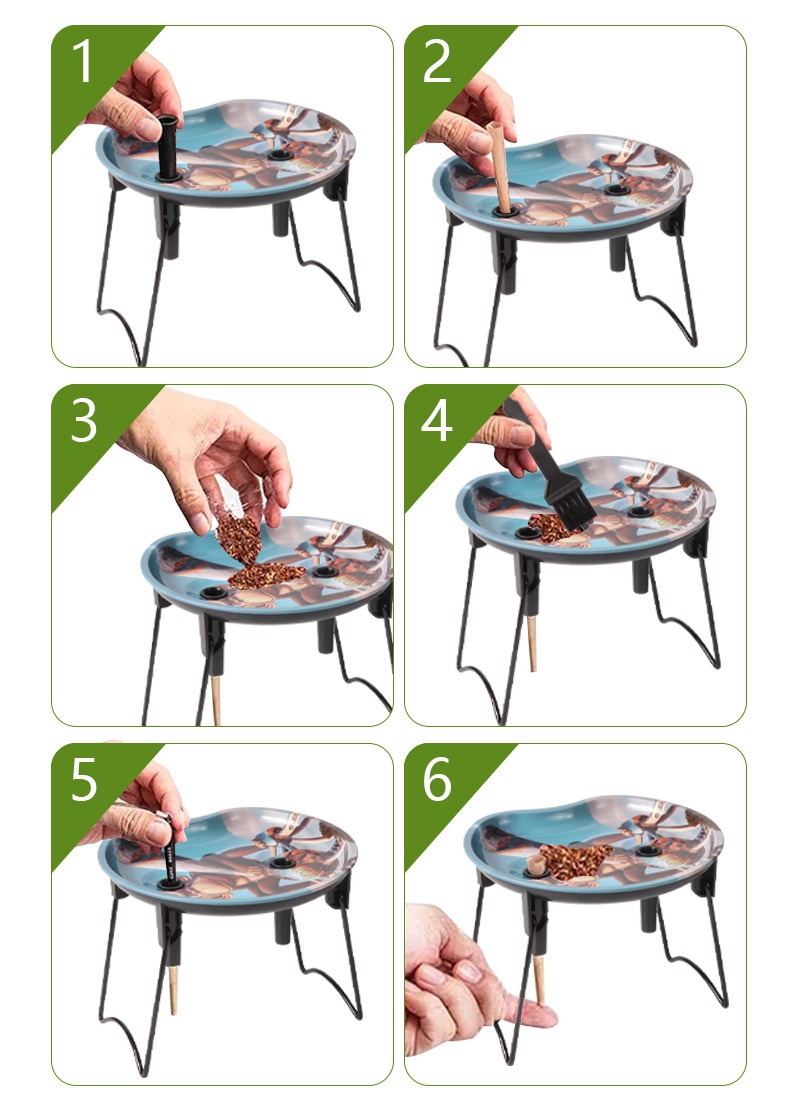 1

2

3

4

5

6