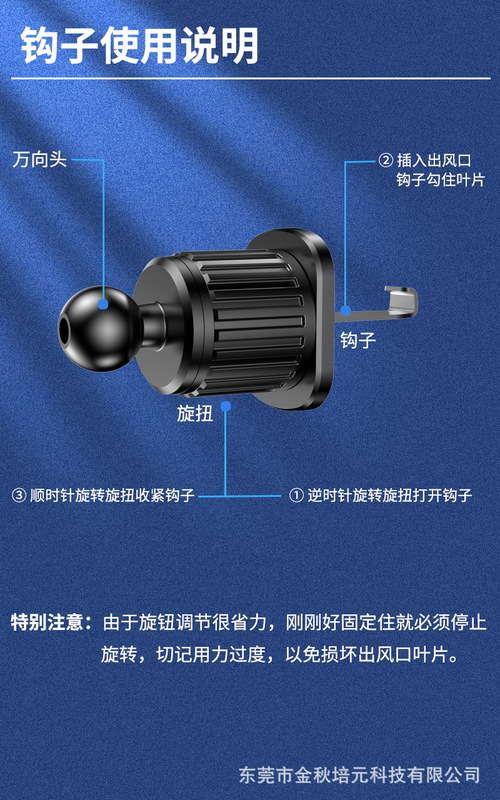 钩子使用说明

万向头

② 插入出风口
钩子勾住叶片

钩子

旋扭

③ 顺时针旋转旋扭收紧钩子

① 逆时针旋转旋扭打开钩子

特别注意：由于旋钮调节很省力，刚刚好固定住就必须停止旋转，切记用力过度，以免损坏出风口叶片。

东莞市金秋培元科技有限公司