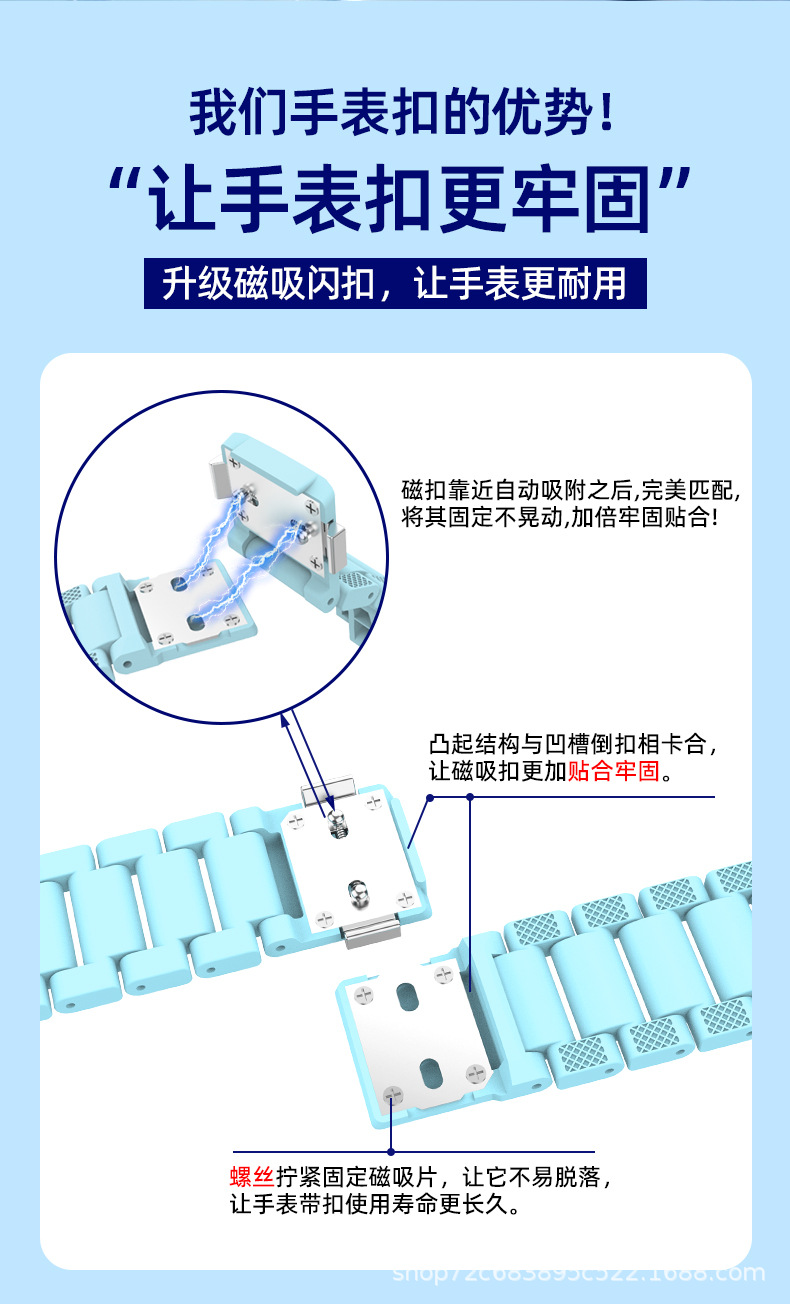 我们手表扣的优势!

“让手表扣更牢固”

升级磁吸闪扣，让手表更耐用

磁扣靠近自动吸附之后,完美匹配,将其固定不晃动,加倍牢固贴合!

凸起结构与凹槽倒扣相卡合，让磁吸扣更加贴合牢固。

螺丝拧紧固定磁吸片，让它不易脱落，让手表带扣使用寿命更长久。

shop72c683895c522.1688.com