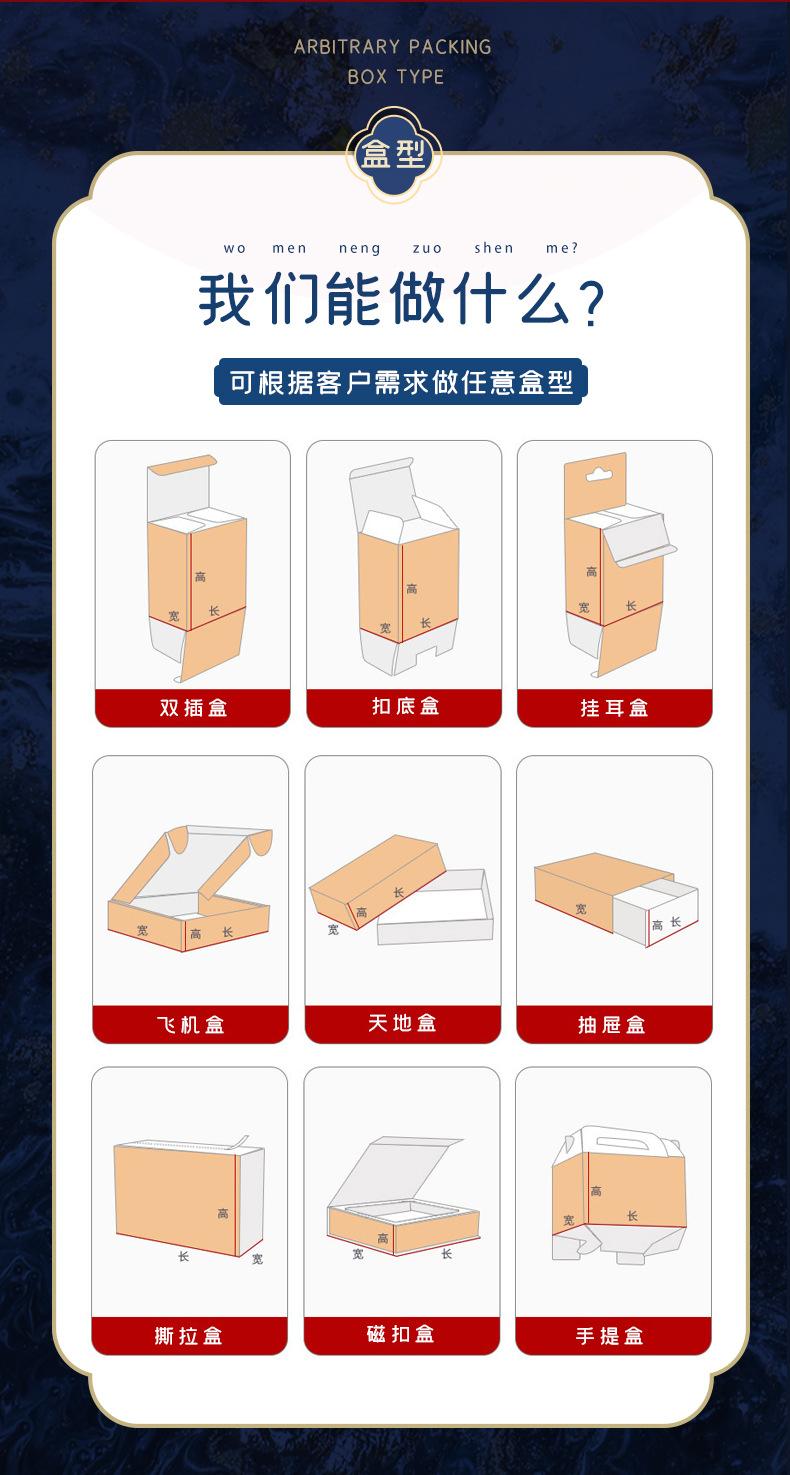 ARBITRARY PACKING
BOX TYPE

盒型

wo men neng zuo shen me?

我们能做什么?

可根据客户需求做任意盒型

高
宽
长
双插盒

高
宽
长
扣底盒

高
宽
长
挂耳盒

宽
高
长
飞机盒

长
高
宽
天地盒

宽
高
长
抽屉盒

高
长
宽
撕拉盒

高
宽
长
磁扣盒

高
宽
长
手提盒