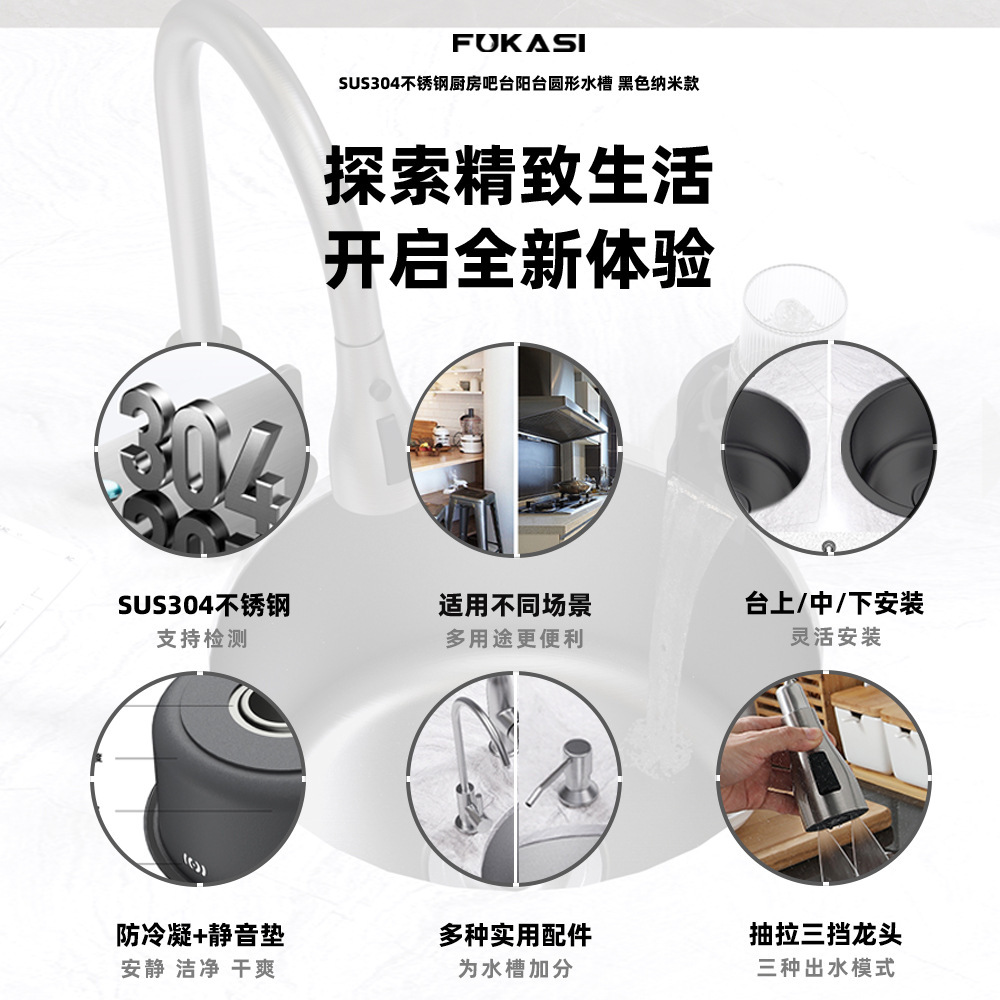 FUKASI

SUS304不锈钢厨房吧台阳台圆形水槽 黑色纳米款

探索精致生活
开启全新体验

304

SUS304不锈钢
支持检测

适用不同场景
多用途更便利

台上/中/下安装
灵活安装

防冷凝+静音垫
安静 洁净 干爽

多种实用配件
为水槽加分

抽拉三挡龙头
三种出水模式