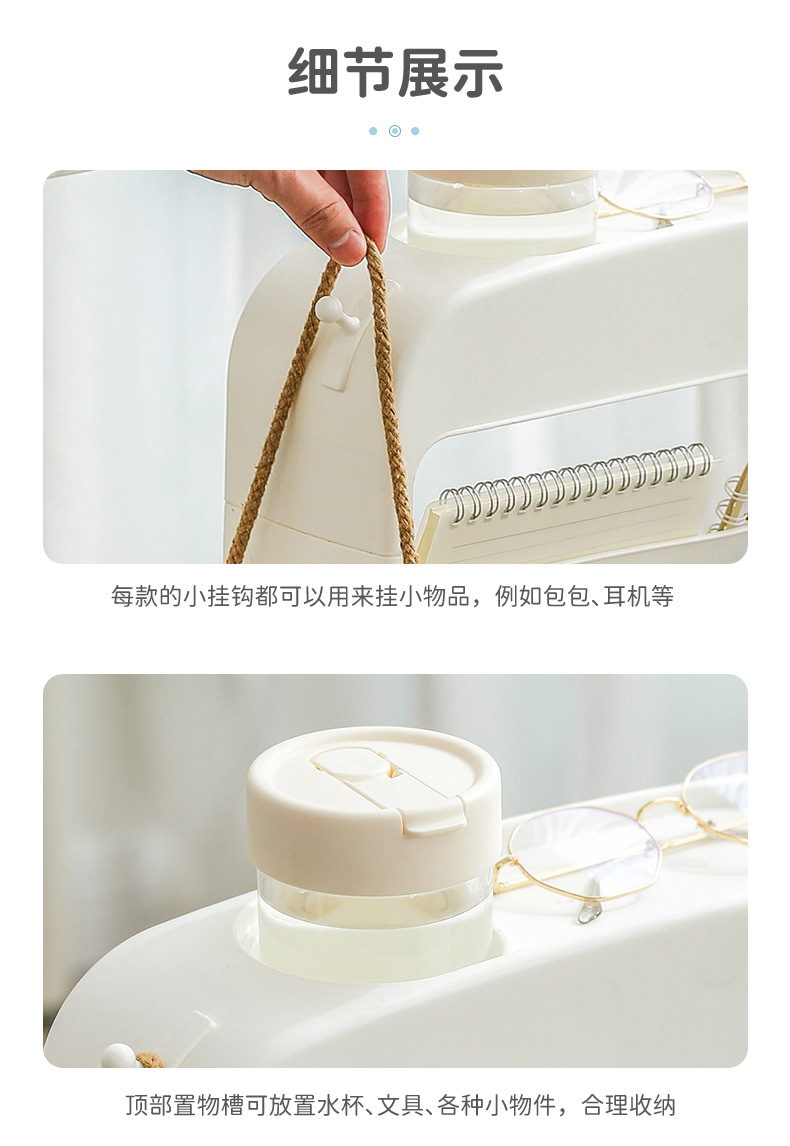 细节展示

每款的小挂钩都可以用来挂小物品，例如包包、耳机等

顶部置物槽可放置水杯、文具、各种小物件，合理收纳