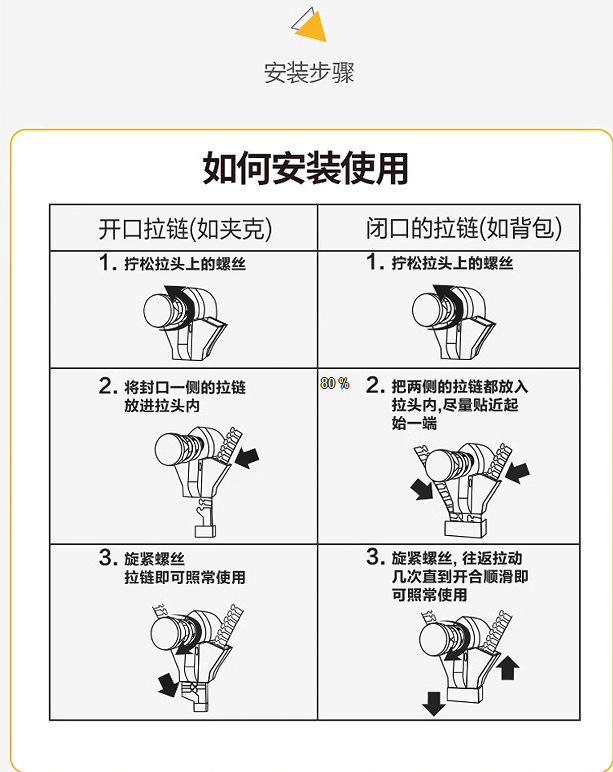 安装步骤

如何安装使用

| 开口拉链(如夹克) | 闭口的拉链(如背包) |
|---|---|
| 1. 拧松拉头上的螺丝 | 1. 拧松拉头上的螺丝 |
| 2. 将封口一侧的拉链放进拉头内 | 80 % 2. 把两侧的拉链都放入拉头内,尽量贴近起始一端 |
| 3. 旋紧螺丝 拉链即可照常使用 | 3. 旋紧螺丝, 往返拉动几次直到开合顺滑即可照常使用 |