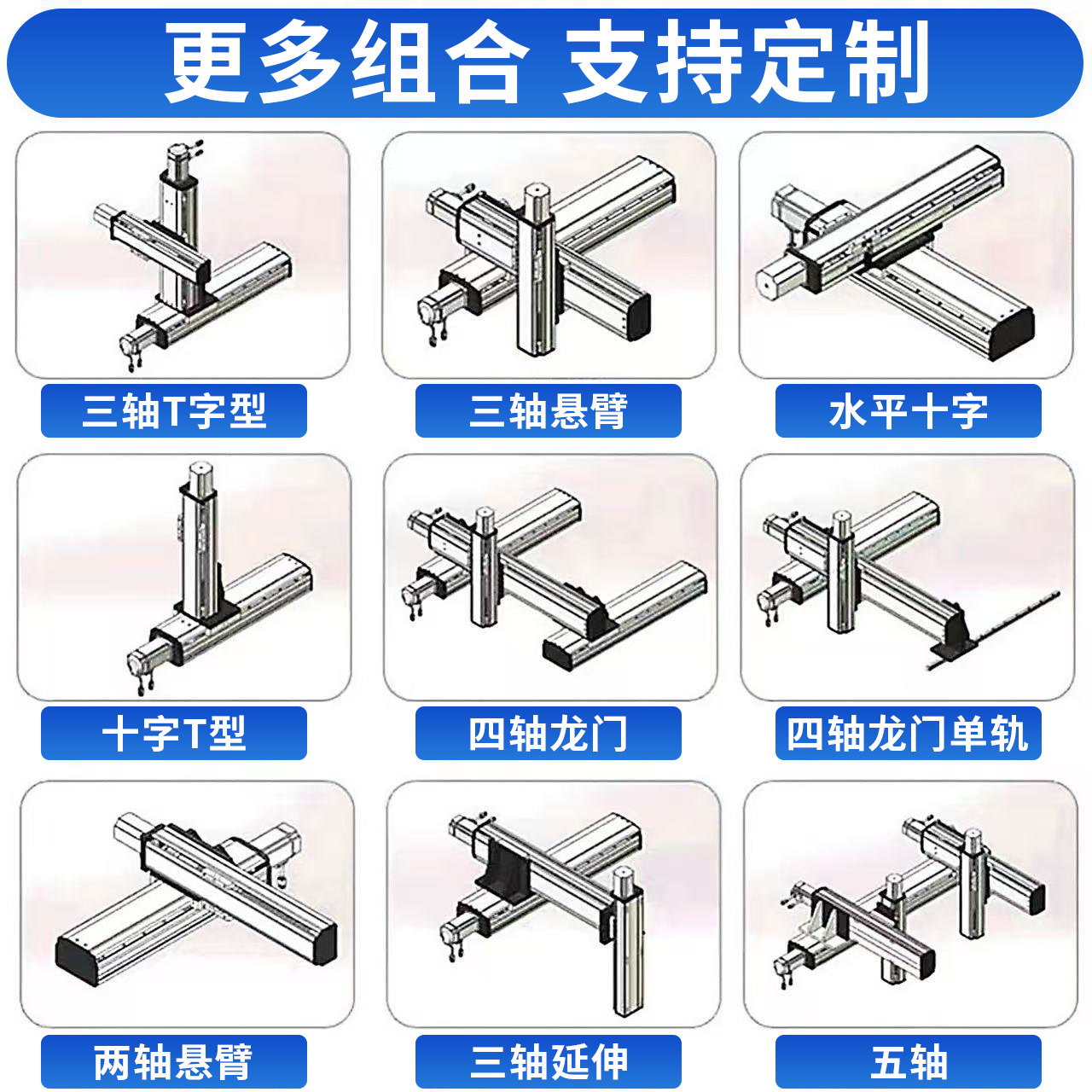 更多组合 支持定制

三轴T字型

三轴悬臂

水平十字

十字T型

四轴龙门

四轴龙门单轨

两轴悬臂

三轴延伸

五轴