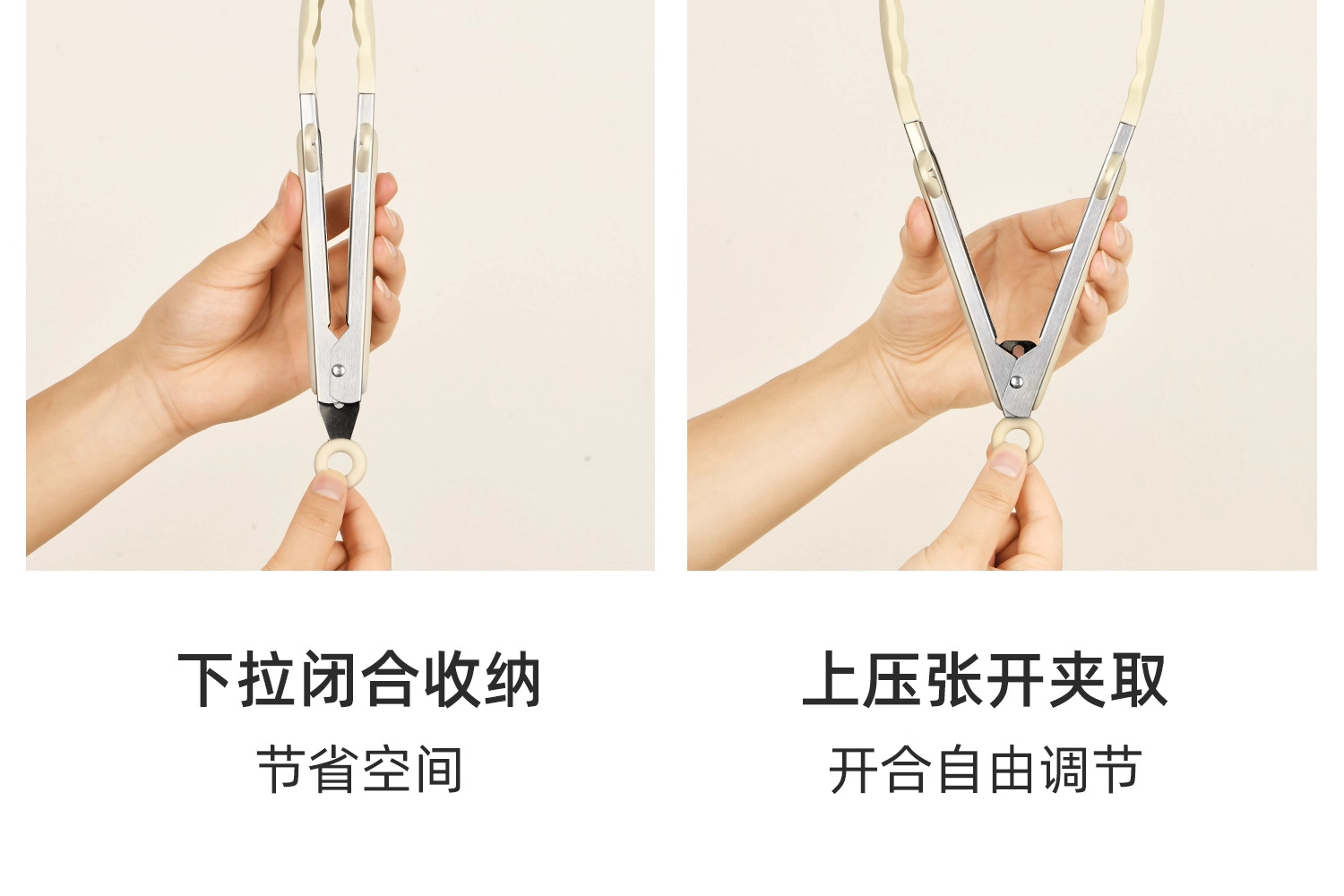 下拉闭合收纳
节省空间

上压张开夹取
开合自由调节