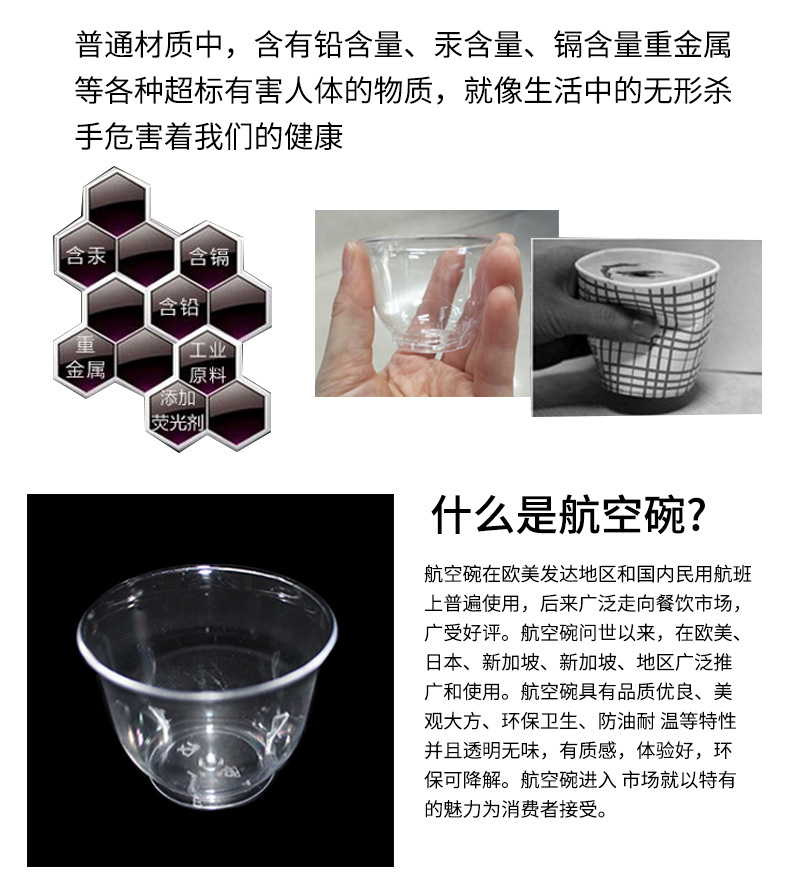 普通材质中，含有铅含量、汞含量、镉含量重金属等各种超标有害人体的物质，就像生活中的无形杀手危害着我们的健康

含汞

含镉

含铅

重金属

工业原料

添加荧光剂

什么是航空碗?

航空碗在欧美发达地区和国内民用航班上普遍使用，后来广泛走向餐饮市场，广受好评。航空碗问世以来，在欧美、日本、新加坡、新加坡、地区广泛推广和使用。航空碗具有品质优良、美观大方、环保卫生、防油耐 温等特性并且透明无味，有质感，体验好，环保可降解。航空碗进入 市场就以特有的魅力为消费者接受。