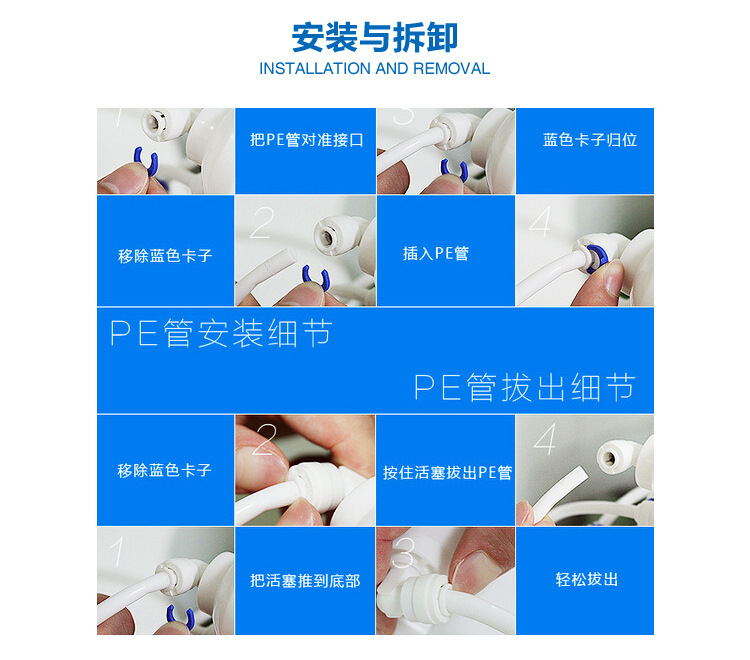 安装与拆卸

INSTALLATION AND REMOVAL

1

把PE管对准接口

3

蓝色卡子归位

移除蓝色卡子

2

插入PE管

4

PE管安装细节

PE管拔出细节

移除蓝色卡子

2

按住活塞拔出PE管

4

1

把活塞推到底部

3

轻松拔出