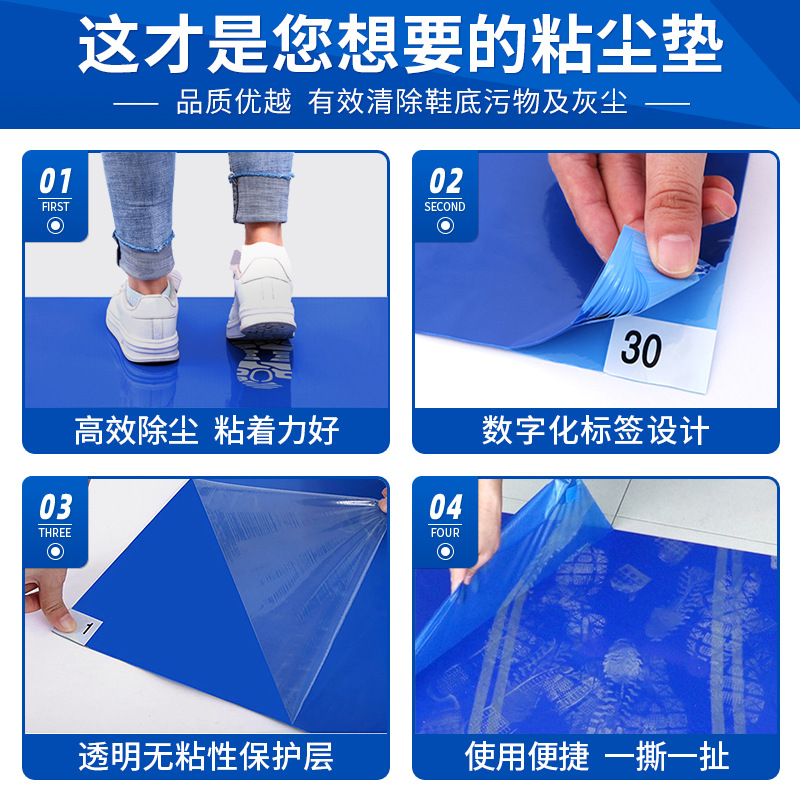 这才是您想要的粘尘垫

— 品质优越 有效清除鞋底污物及灰尘 —

01
FIRST

高效除尘 粘着力好

02
SECOND

30

数字化标签设计

03
THREE

1

透明无粘性保护层

04
FOUR

使用便捷 一撕一扯