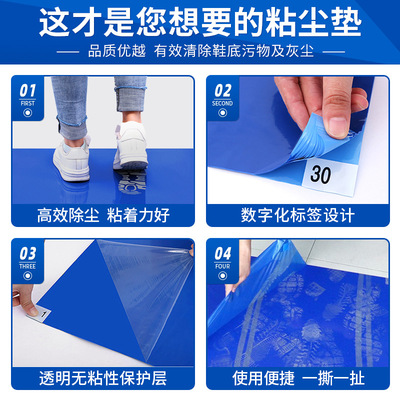 这才是您想要的粘尘垫

品质优越 有效清除鞋底污物及灰尘

01
FIRST

高效除尘 粘着力好

02
SECOND

30

数字化标签设计

03
THREE

1

透明无粘性保护层

04
FOUR

使用便捷 一撕一扯