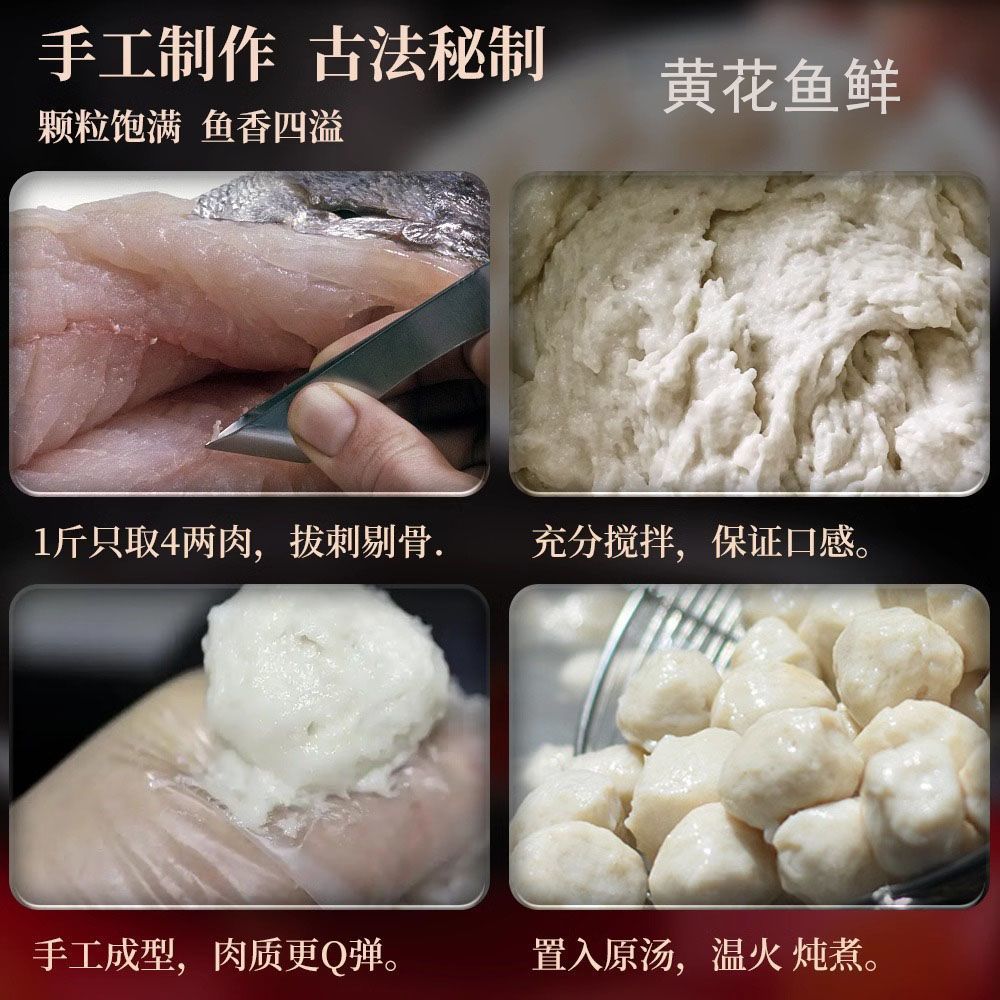 手工制作 古法秘制

颗粒饱满 鱼香四溢

黄花鱼鲜

1斤只取4两肉，拔刺剔骨.

充分搅拌，保证口感。

手工成型，肉质更Q弹。

置入原汤，温火 炖煮。