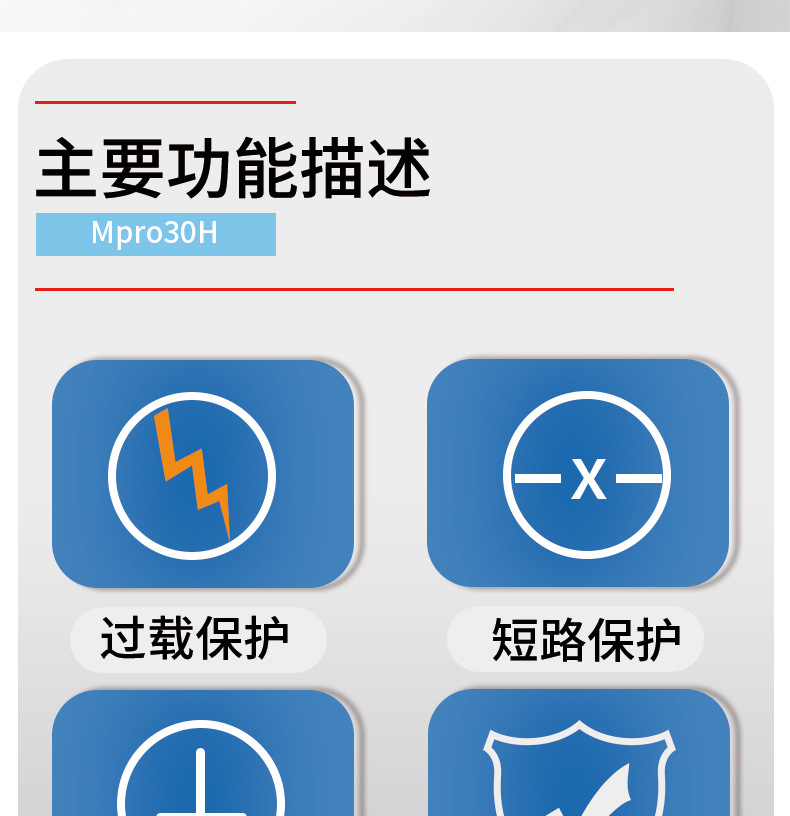 主要功能描述

Mpro30H

X

过载保护

短路保护