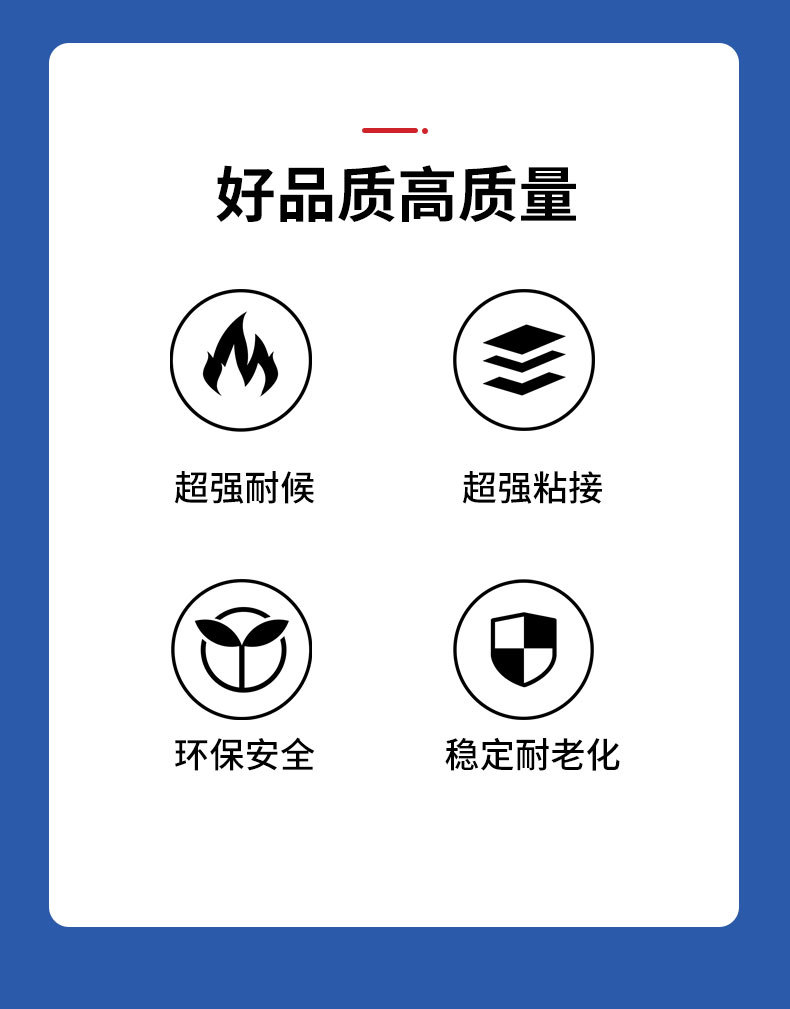 好品质高质量

超强耐候

超强粘接

环保安全

稳定耐老化