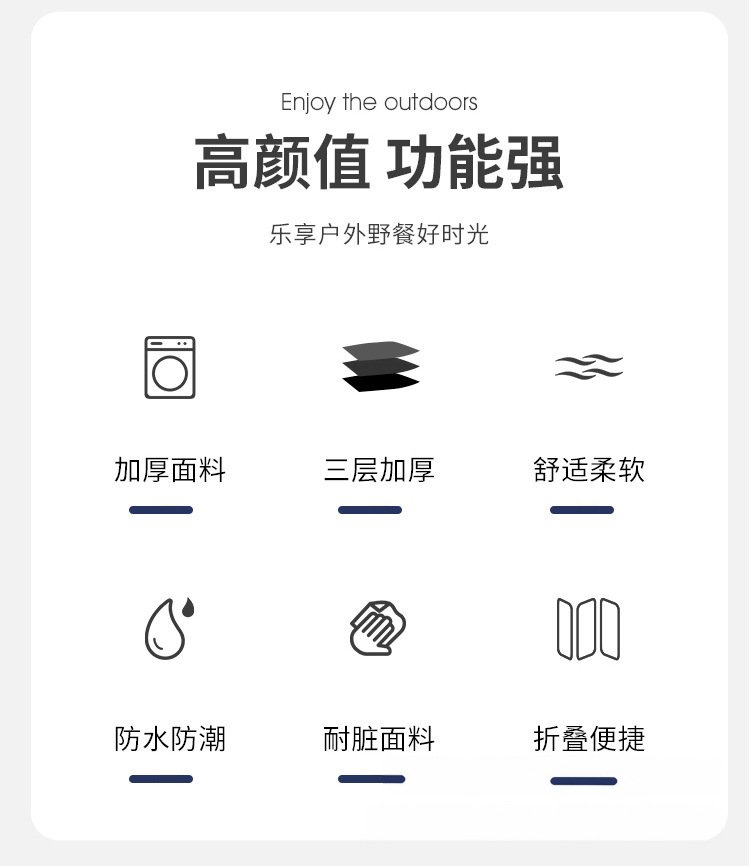 Enjoy the outdoors

高颜值 功能强

乐享户外野餐好时光

加厚面料

三层加厚

舒适柔软

防水防潮

耐脏面料

折叠便捷