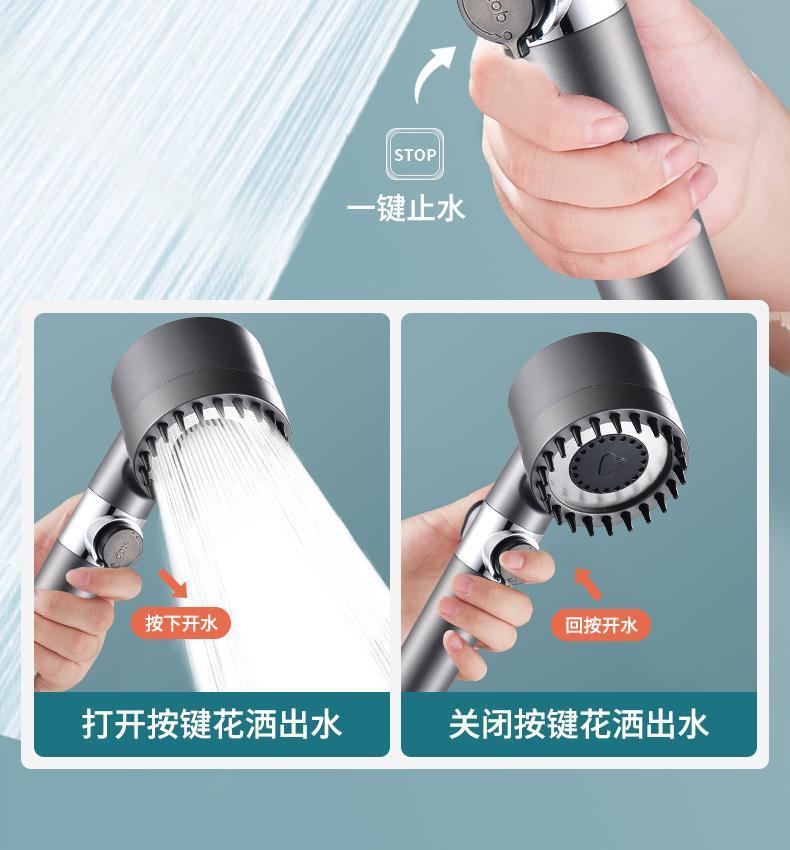 STOP
一键止水

按下开水
打开按键花洒出水

回按开水
关闭按键花洒出水