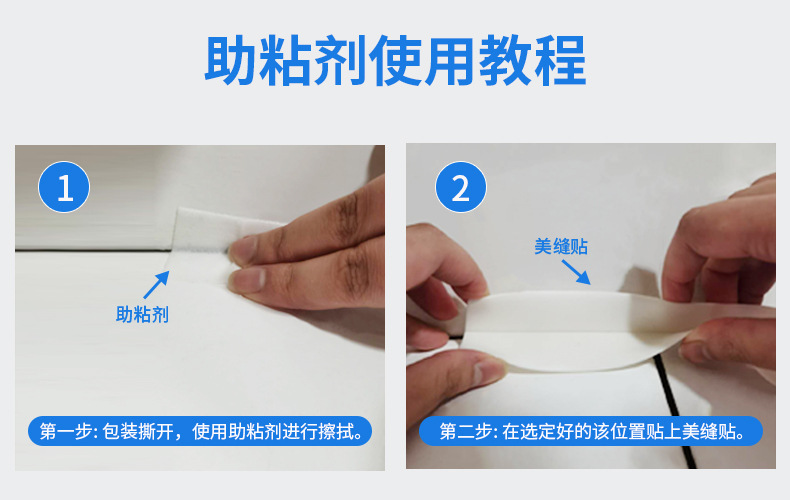 助粘剂使用教程

1

助粘剂

第一步: 包装撕开，使用助粘剂进行擦拭。

2

美缝贴

第二步: 在选定好的该位置贴上美缝贴。