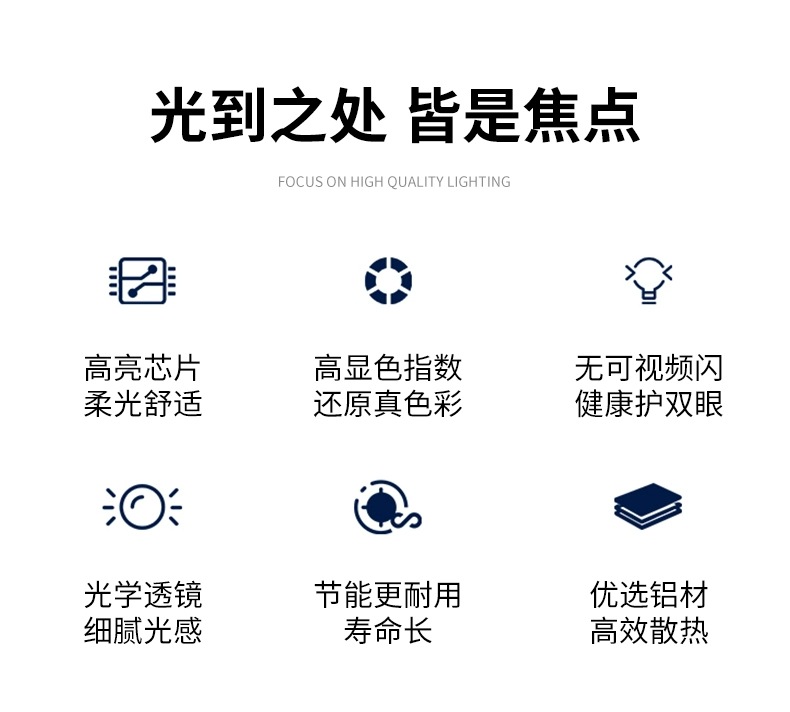 光到之处 皆是焦点

FOCUS ON HIGH QUALITY LIGHTING

高亮芯片
柔光舒适

高显色指数
还原真色彩

无可视频闪
健康护双眼

光学透镜
细腻光感

节能更耐用
寿命长

优选铝材
高效散热