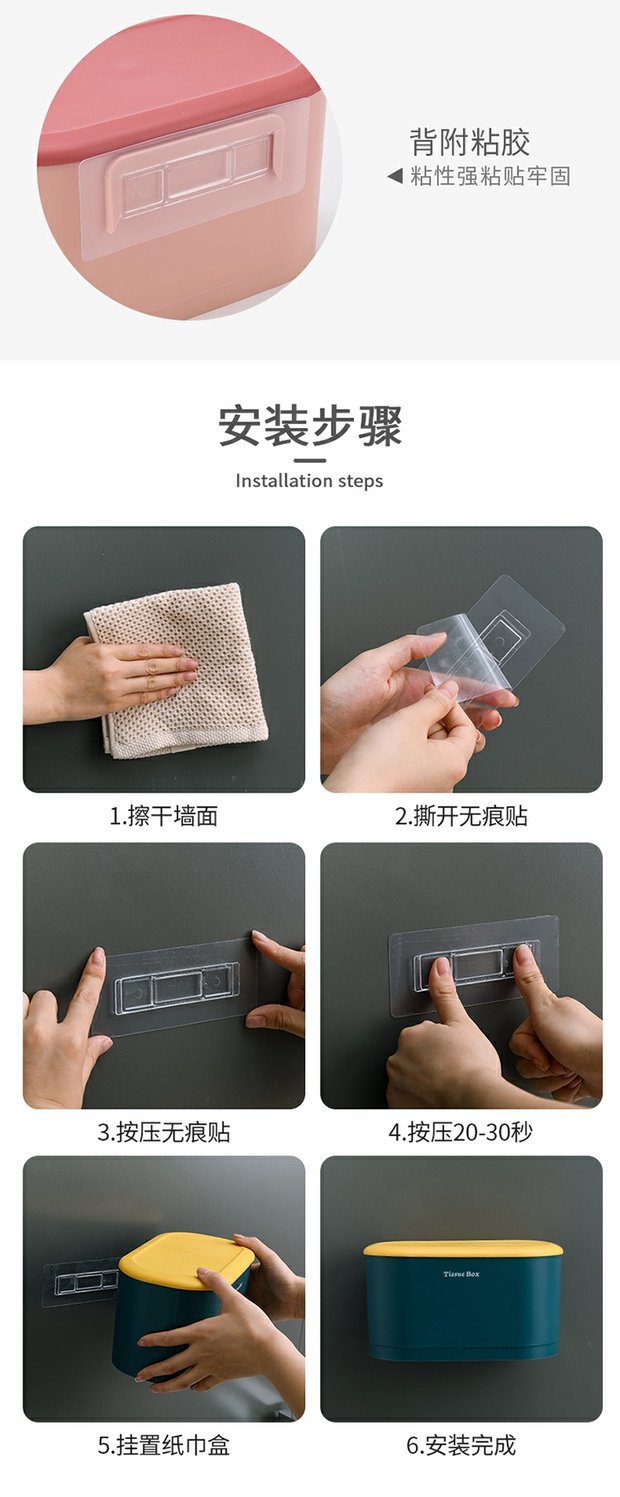 背附粘胶
◀ 粘性强粘贴牢固

安装步骤
Installation steps

1.擦干墙面

2.撕开无痕贴

3.按压无痕贴

4.按压20-30秒

5.挂置纸巾盒

Tissue Box

6.安装完成