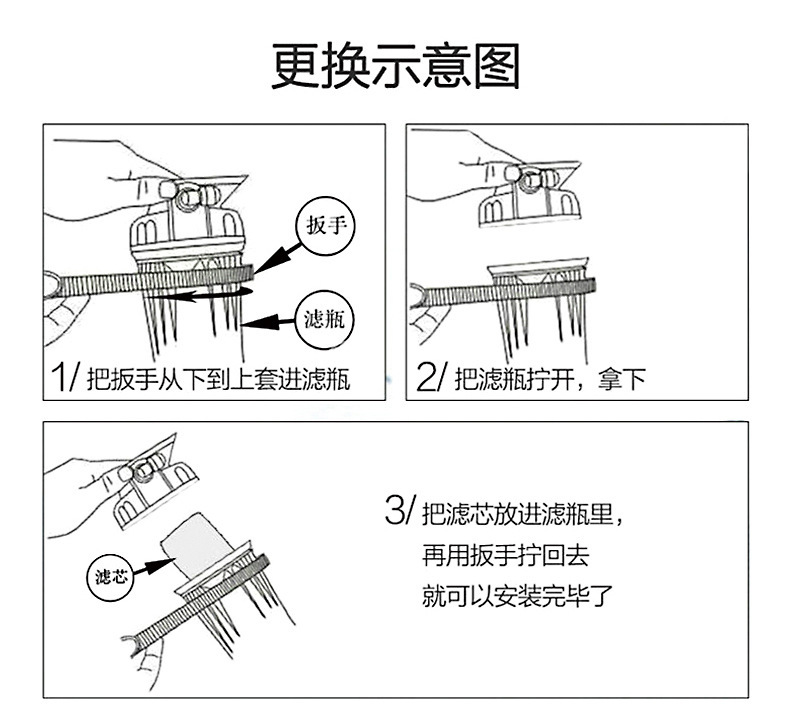 更换示意图

扳手

滤瓶

1/ 把扳手从下到上套进滤瓶

2/ 把滤瓶拧开，拿下

滤芯

3/ 把滤芯放进滤瓶里，
再用扳手拧回去
就可以安装完毕了