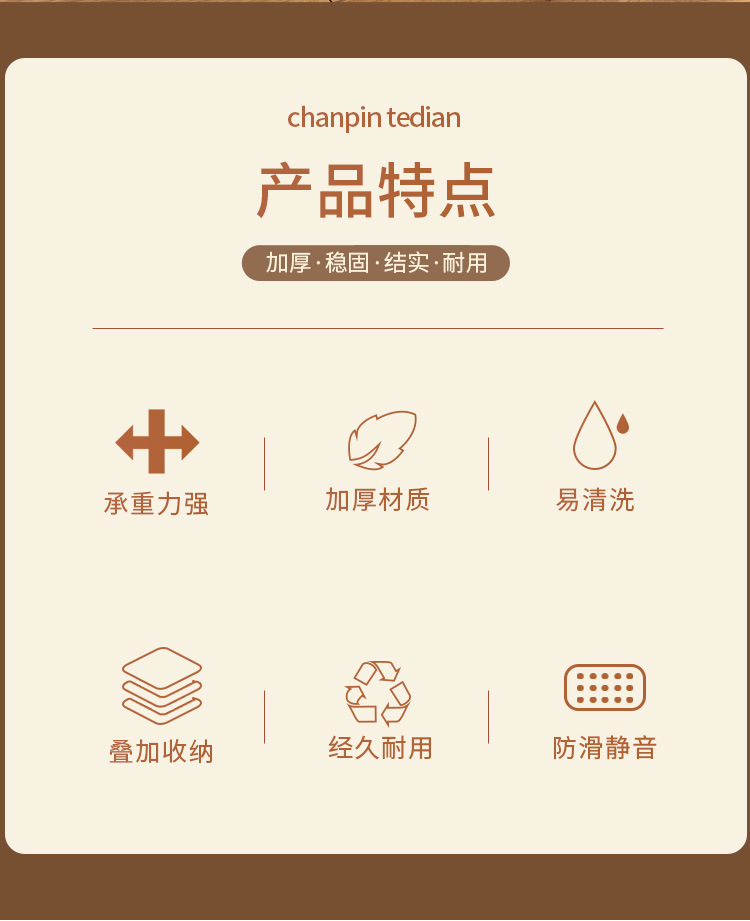 chanpin tedian

产品特点

加厚·稳固·结实·耐用

承重力强

加厚材质

易清洗

叠加收纳

经久耐用

防滑静音