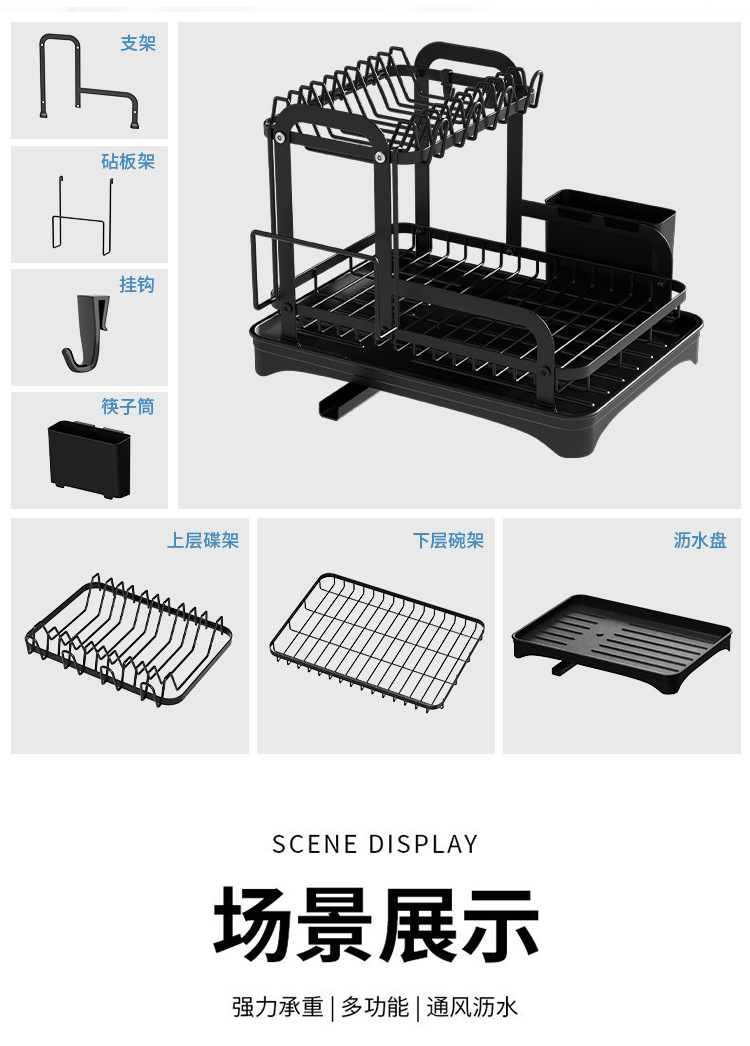 支架

砧板架

挂钩

筷子筒

上层碟架

下层碗架

沥水盘

SCENE DISPLAY

场景展示

强力承重 | 多功能 | 通风沥水