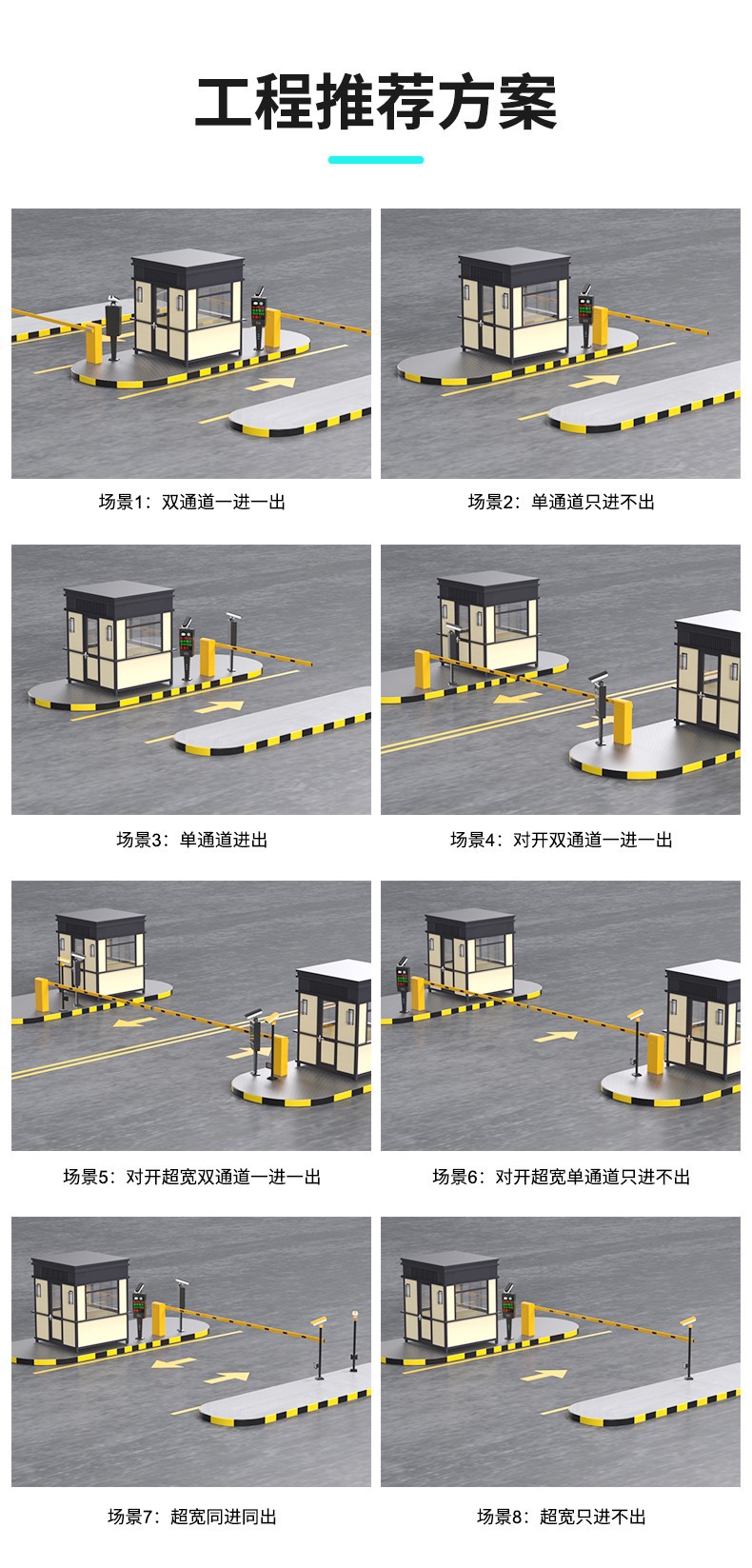 工程推荐方案

场景1：双通道一进一出

场景2：单通道只进不出

场景3：单通道进出

场景4：对开双通道一进一出

场景5：对开超宽双通道一进一出

场景6：对开超宽单通道只进不出

场景7：超宽同进同出

场景8：超宽只进不出