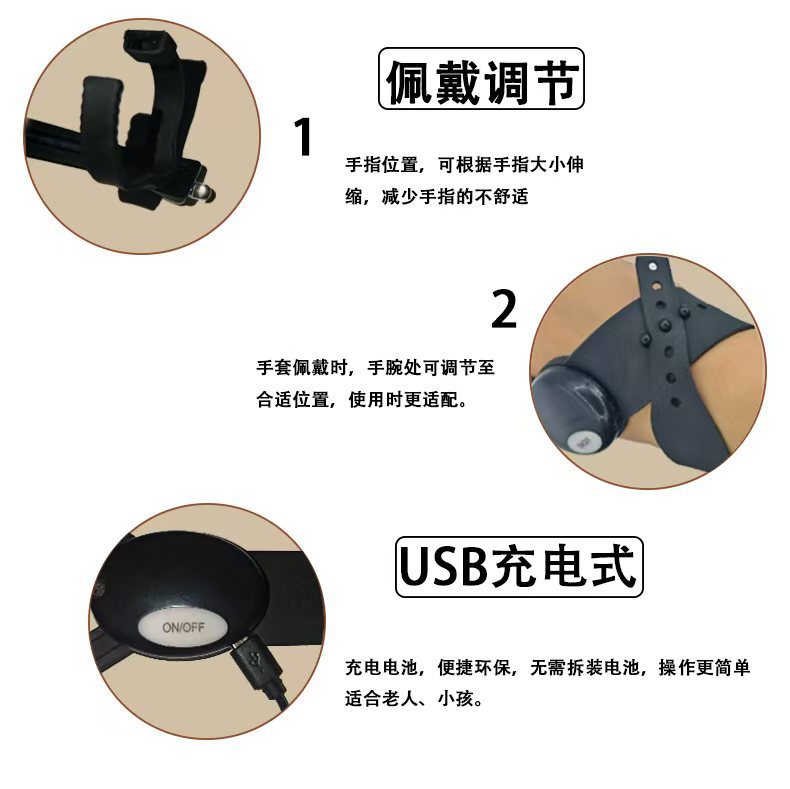 佩戴调节

1

手指位置，可根据手指大小伸缩，减少手指的不舒适

2

手套佩戴时，手腕处可调节至合适位置，使用时更适配。

USB充电式

ON/OFF

充电电池，便捷环保，无需拆装电池，操作更简单适合老人、小孩。