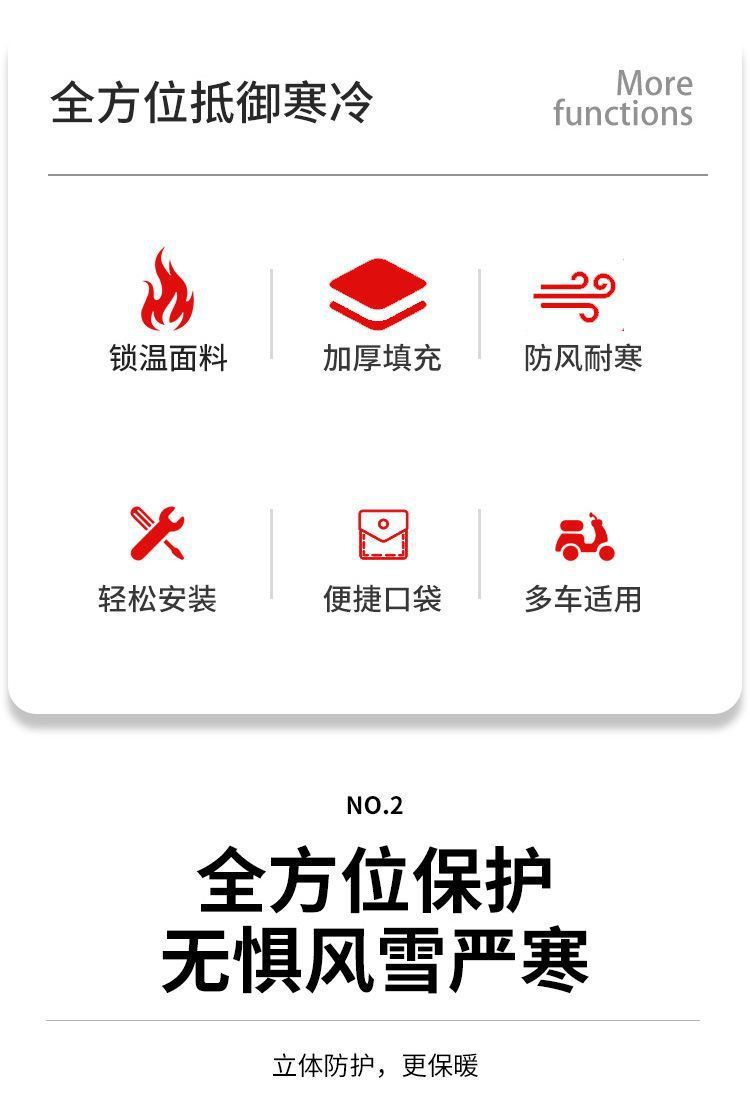 全方位抵御寒冷

More
functions

锁温面料

加厚填充

防风耐寒

轻松安装

便捷口袋

多车适用

NO.2

全方位保护
无惧风雪严寒

立体防护，更保暖