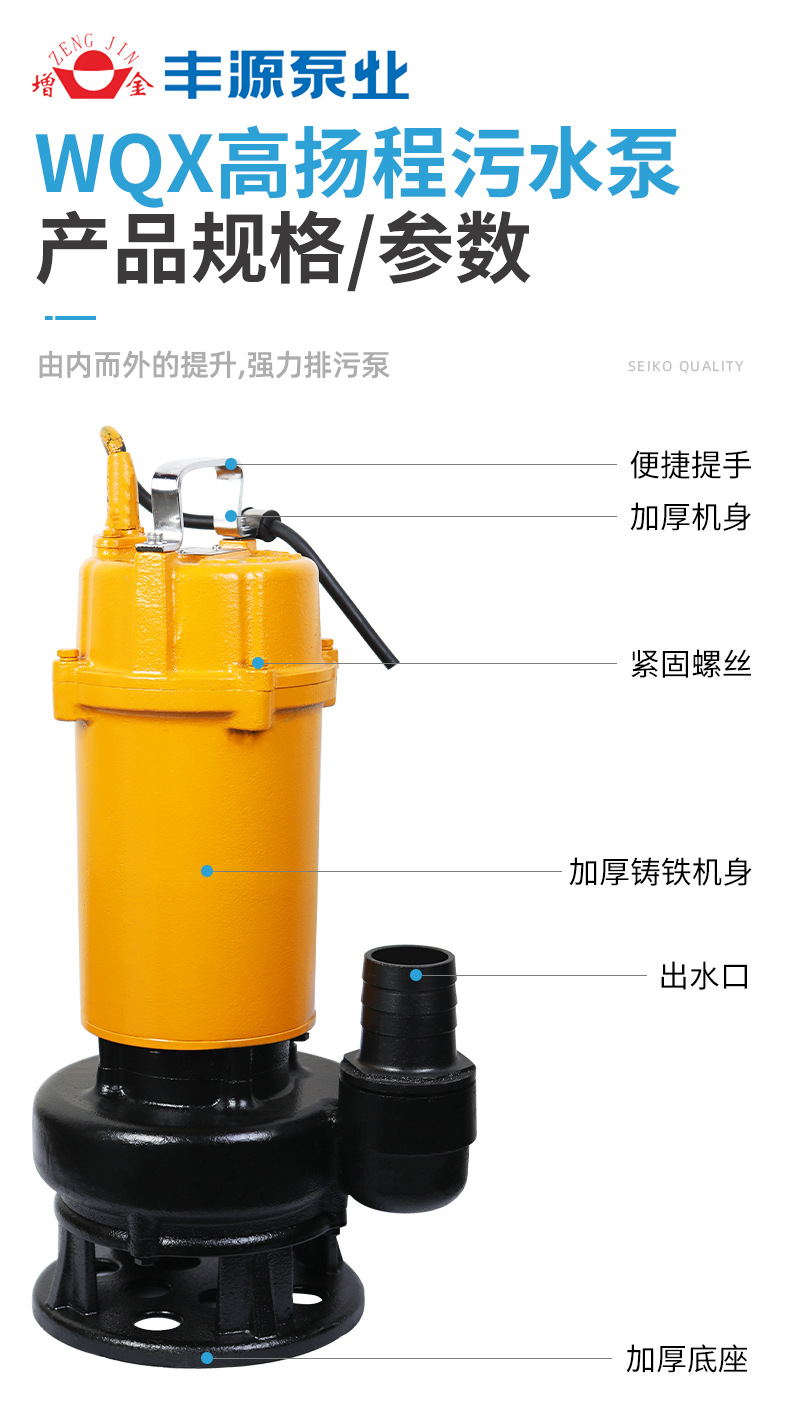 ZENG JIN
增 金
丰源泵业

WQX高扬程污水泵
产品规格/参数

由内而外的提升,强力排污泵

SEIKO QUALITY

便捷提手
加厚机身
紧固螺丝
加厚铸铁机身
出水口
加厚底座