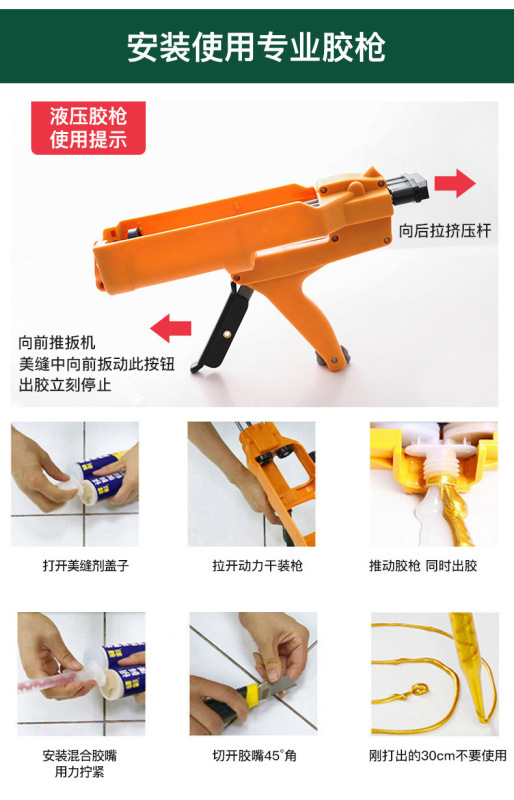 安装使用专业胶枪

液压胶枪
使用提示

向后拉挤压杆

向前推扳机
美缝中向前扳动此按钮
出胶立刻停止

打开美缝剂盖子

拉开动力干装枪

推动胶枪 同时出胶

安装混合胶嘴
用力拧紧

切开胶嘴45°角

刚打出的30cm不要使用