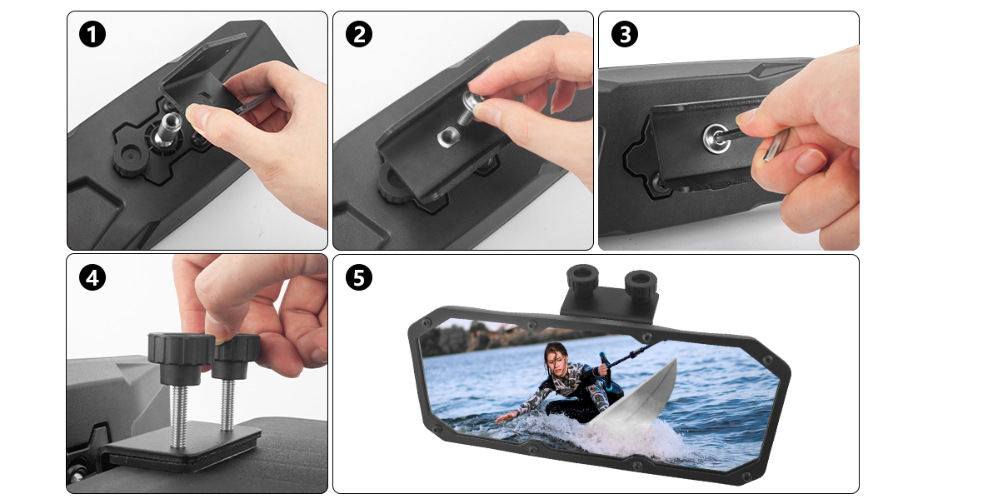 1

2

3

4

5