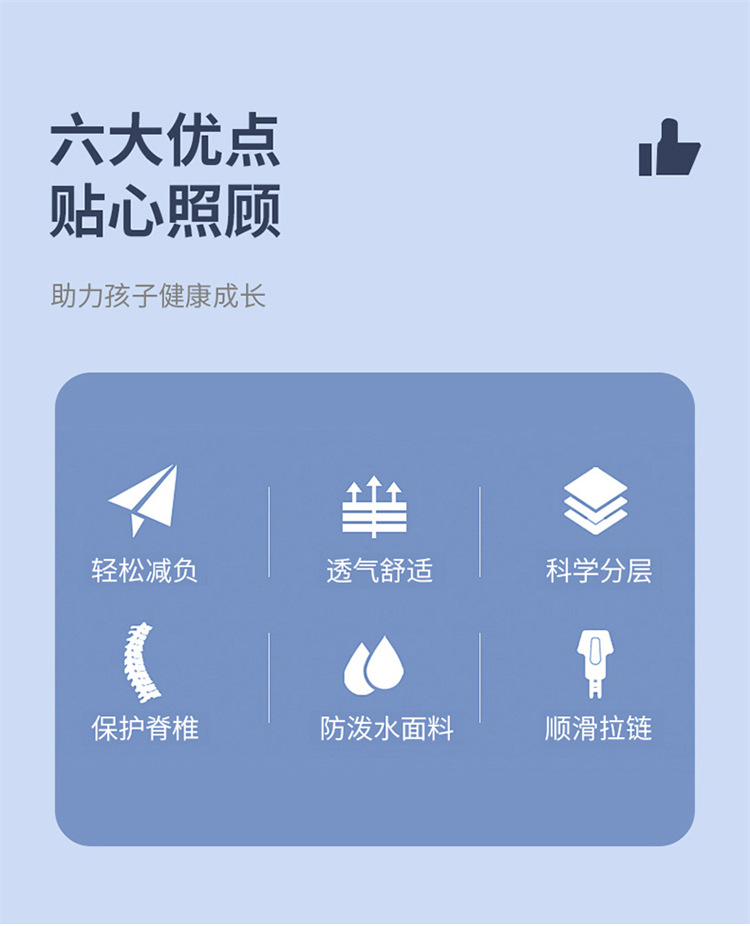 六大优点
贴心照顾

助力孩子健康成长

轻松减负

透气舒适

科学分层

保护脊椎

防泼水面料

顺滑拉链