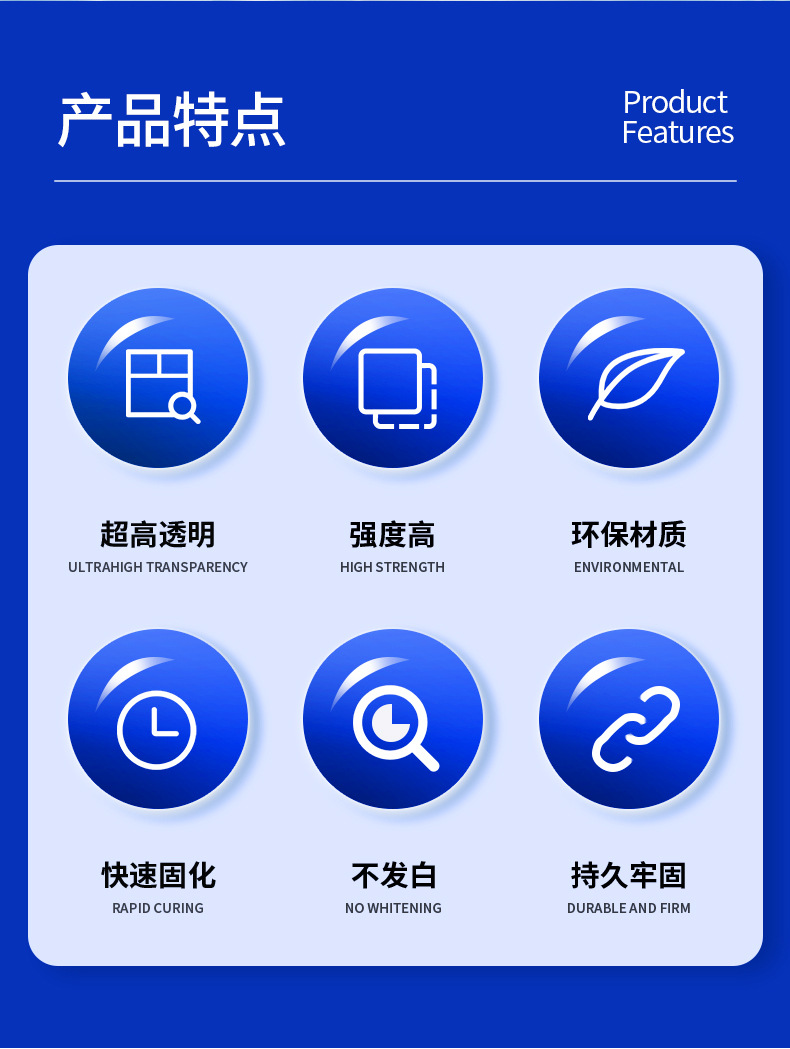 产品特点

Product
Features

超高透明
ULTRAHIGH TRANSPARENCY

强度高
HIGH STRENGTH

环保材质
ENVIRONMENTAL

快速固化
RAPID CURING

不发白
NO WHITENING

持久牢固
DURABLE AND FIRM