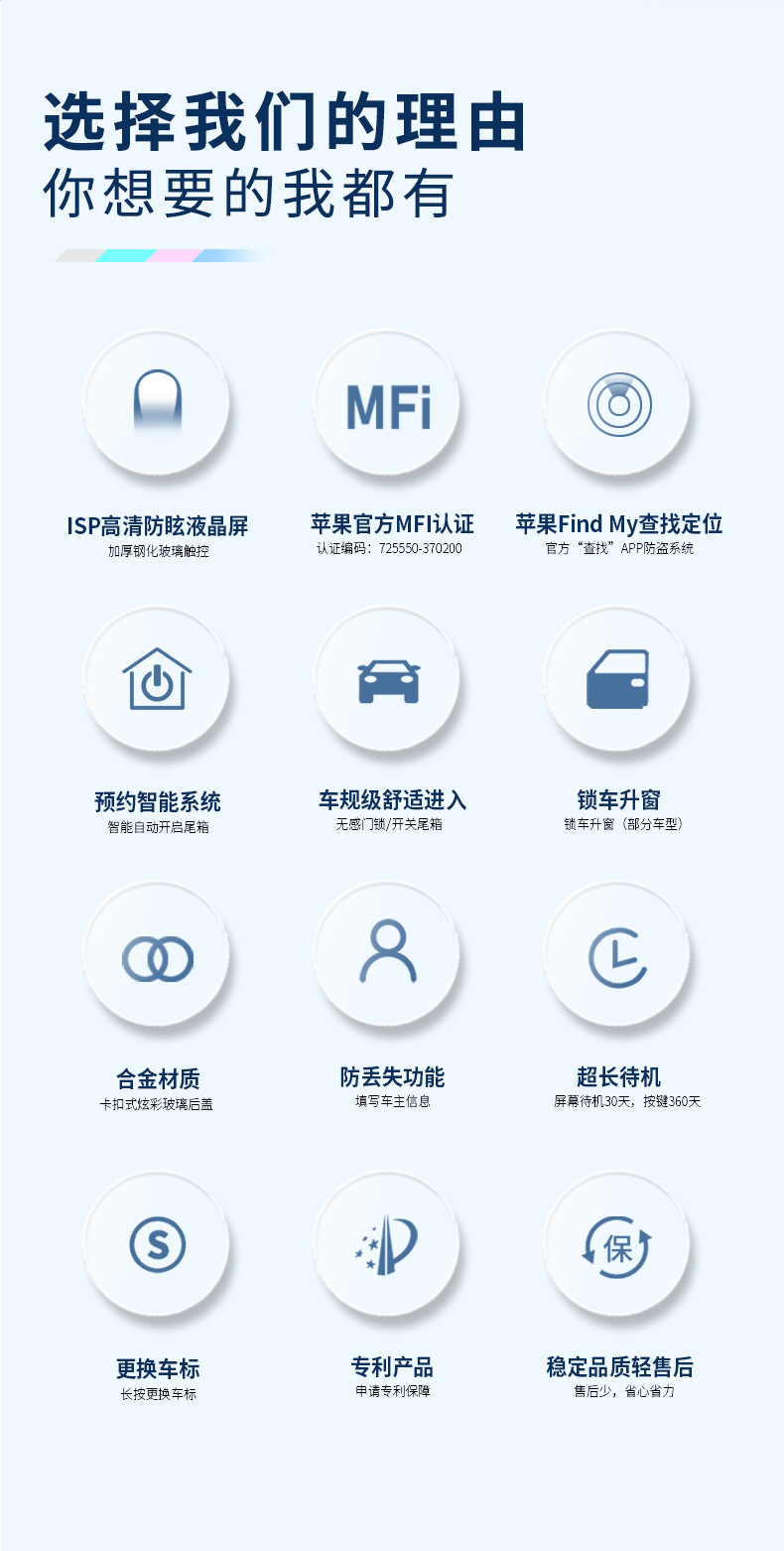 选择我们的理由
你想要的我都有

MFi

ISP高清防眩液晶屏
加厚钢化玻璃触控

苹果官方MFI认证
认证编码：725550-370200

苹果Find My查找定位
官方“查找”APP防盗系统

预约智能系统
智能自动开启尾箱

车规级舒适进入
无感门锁/开关尾箱

锁车升窗
锁车升窗（部分车型）

合金材质
卡扣式炫彩玻璃后盖

防丢失功能
填写车主信息

超长待机
屏幕待机30天，按键360天

S

保

更换车标
长按更换车标

专利产品
申请专利保障

稳定品质轻售后
售后少，省心省力