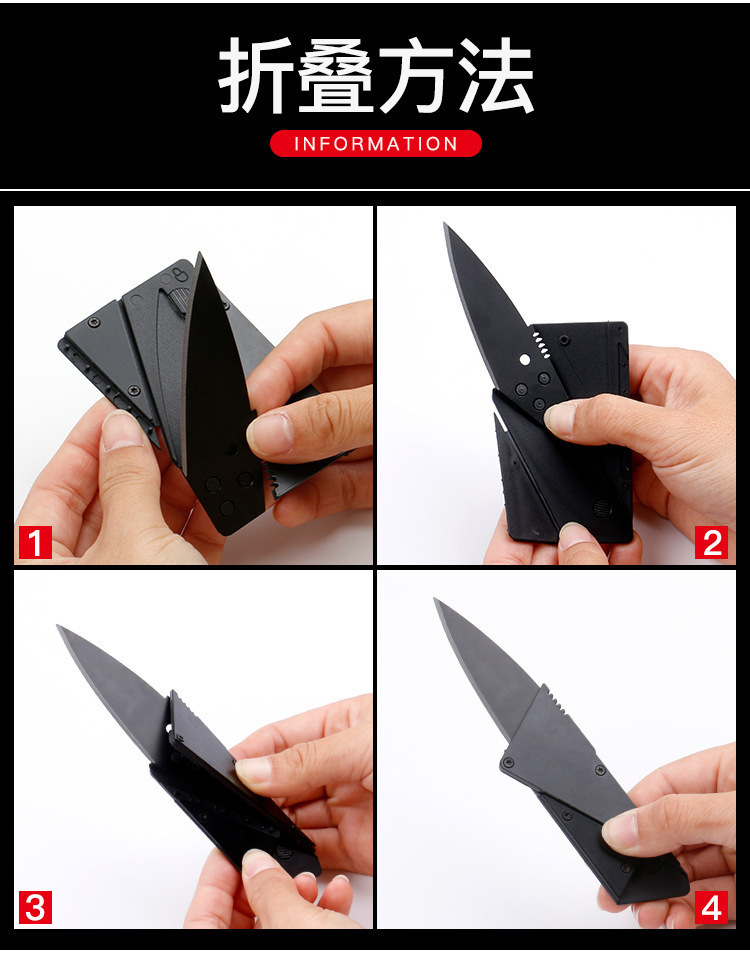 折叠方法
INFORMATION

1

2

3

4