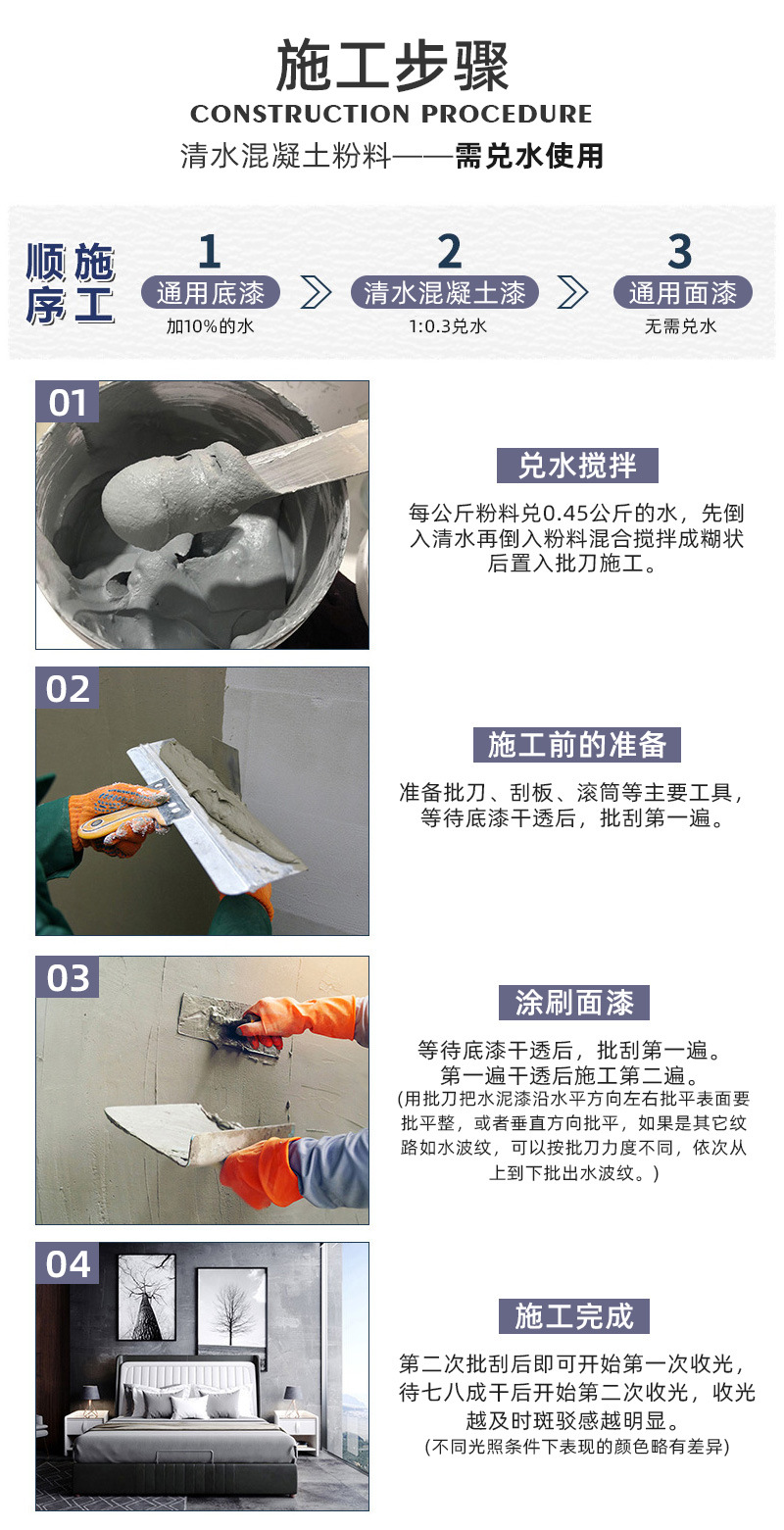 施工步骤
CONSTRUCTION PROCEDURE
清水混凝土粉料——需兑水使用

施工顺序

1
通用底漆
加10%的水

2
清水混凝土漆
1:0.3兑水

3
通用面漆
无需兑水

01
兑水搅拌
每公斤粉料兑0.45公斤的水，先倒入清水再倒入粉料混合搅拌成糊状后置入批刀施工。

02
施工前的准备
准备批刀、刮板、滚筒等主要工具，等待底漆干透后，批刮第一遍。

03
涂刷面漆
等待底漆干透后，批刮第一遍。第一遍干透后施工第二遍。
(用批刀把水泥漆沿水平方向左右批平表面要批平整，或者垂直方向批平，如果是其它纹路如水波纹，可以按批刀力度不同，依次从上到下批出水波纹。)

04
施工完成
第二次批刮后即可开始第一次收光，待七八成干后开始第二次收光，收光越及时斑驳感越明显。
(不同光照条件下表现的颜色略有差异)