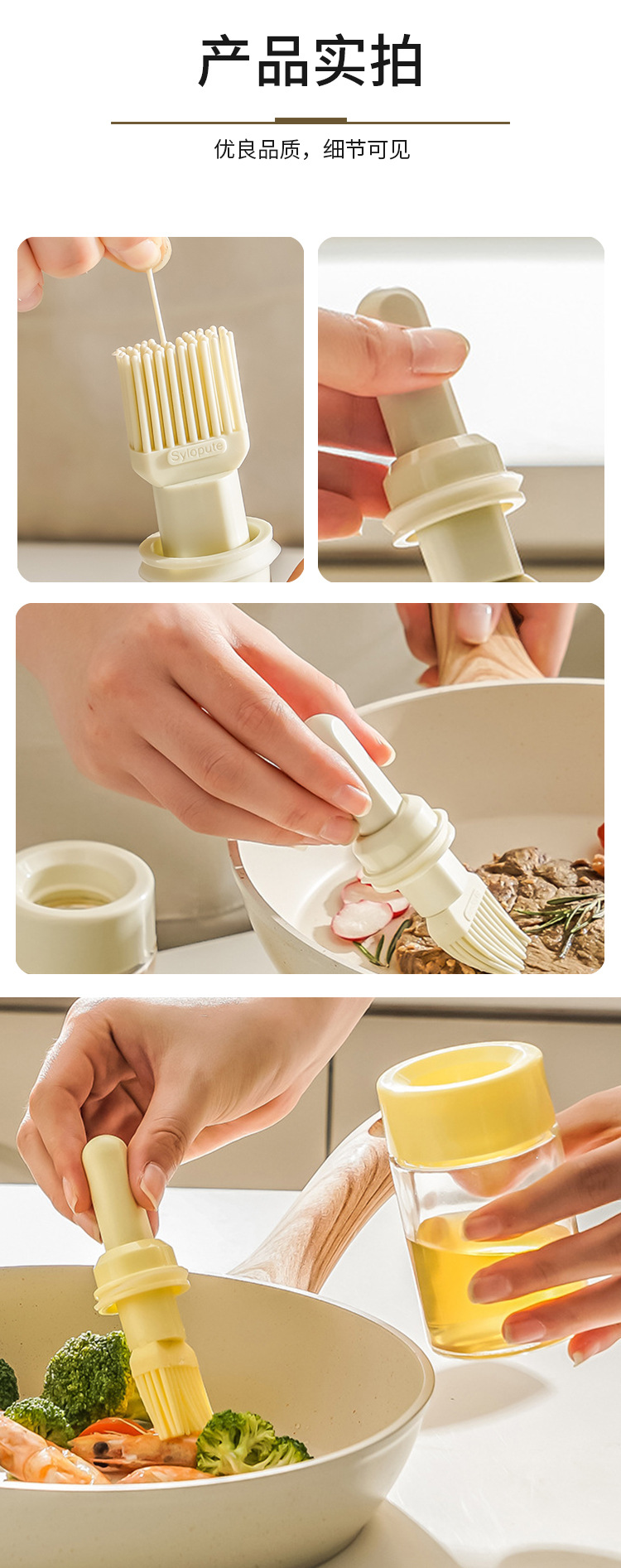 产品实拍

优良品质，细节可见

Sylopute