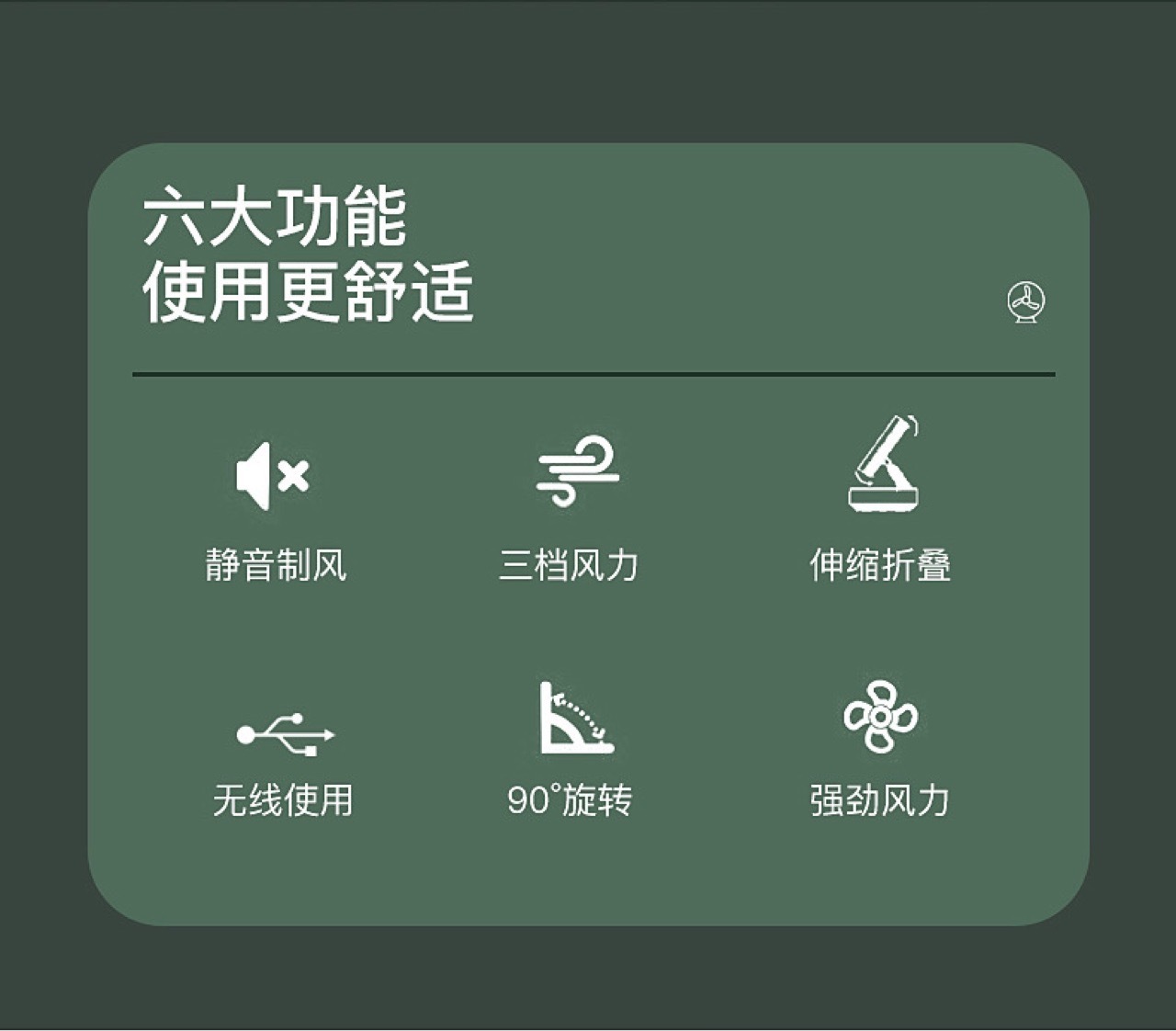 六大功能
使用更舒适

静音制风

三档风力

伸缩折叠

无线使用

90°旋转

强劲风力