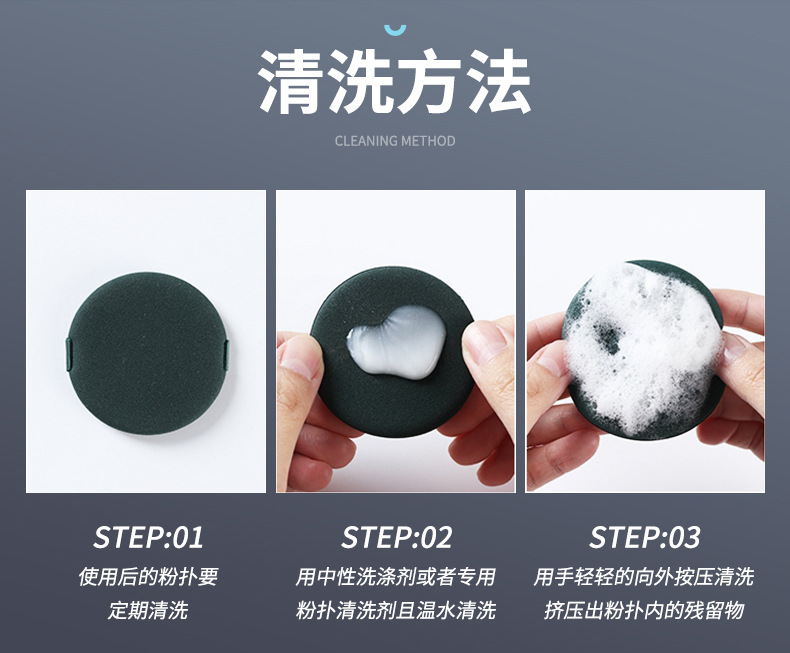 清洗方法

CLEANING METHOD

STEP:01

使用后的粉扑要定期清洗

STEP:02

用中性洗涤剂或者专用粉扑清洗剂且温水清洗

STEP:03

用手轻轻的向外按压清洗挤压出粉扑内的残留物