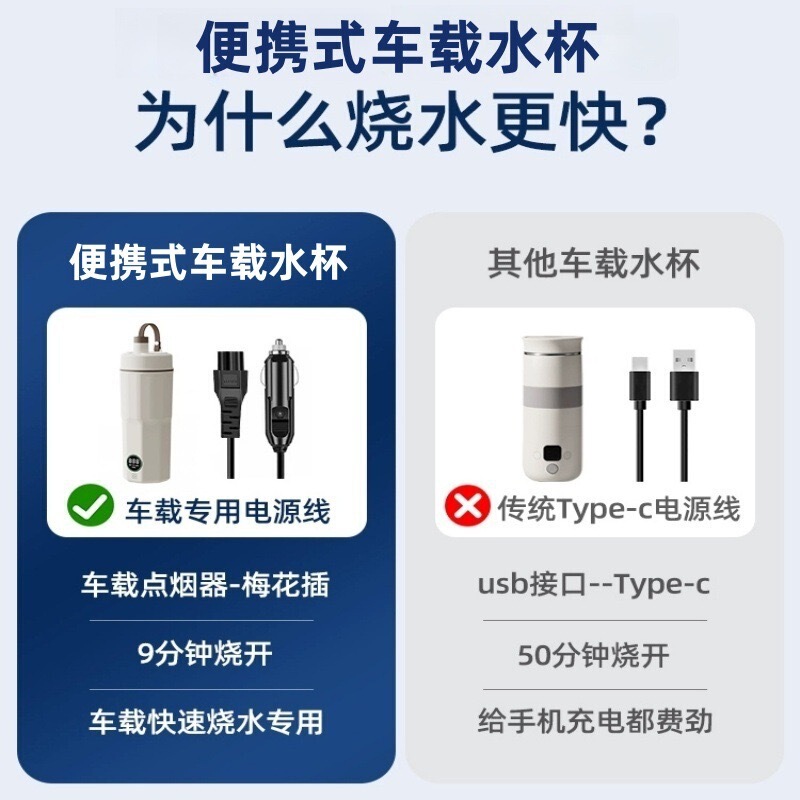 便携式车载水杯
为什么烧水更快？

便携式车载水杯

车载专用电源线

车载点烟器-梅花插

9分钟烧开

车载快速烧水专用

其他车载水杯

传统Type-c电源线

usb接口--Type-c

50分钟烧开

给手机充电都费劲